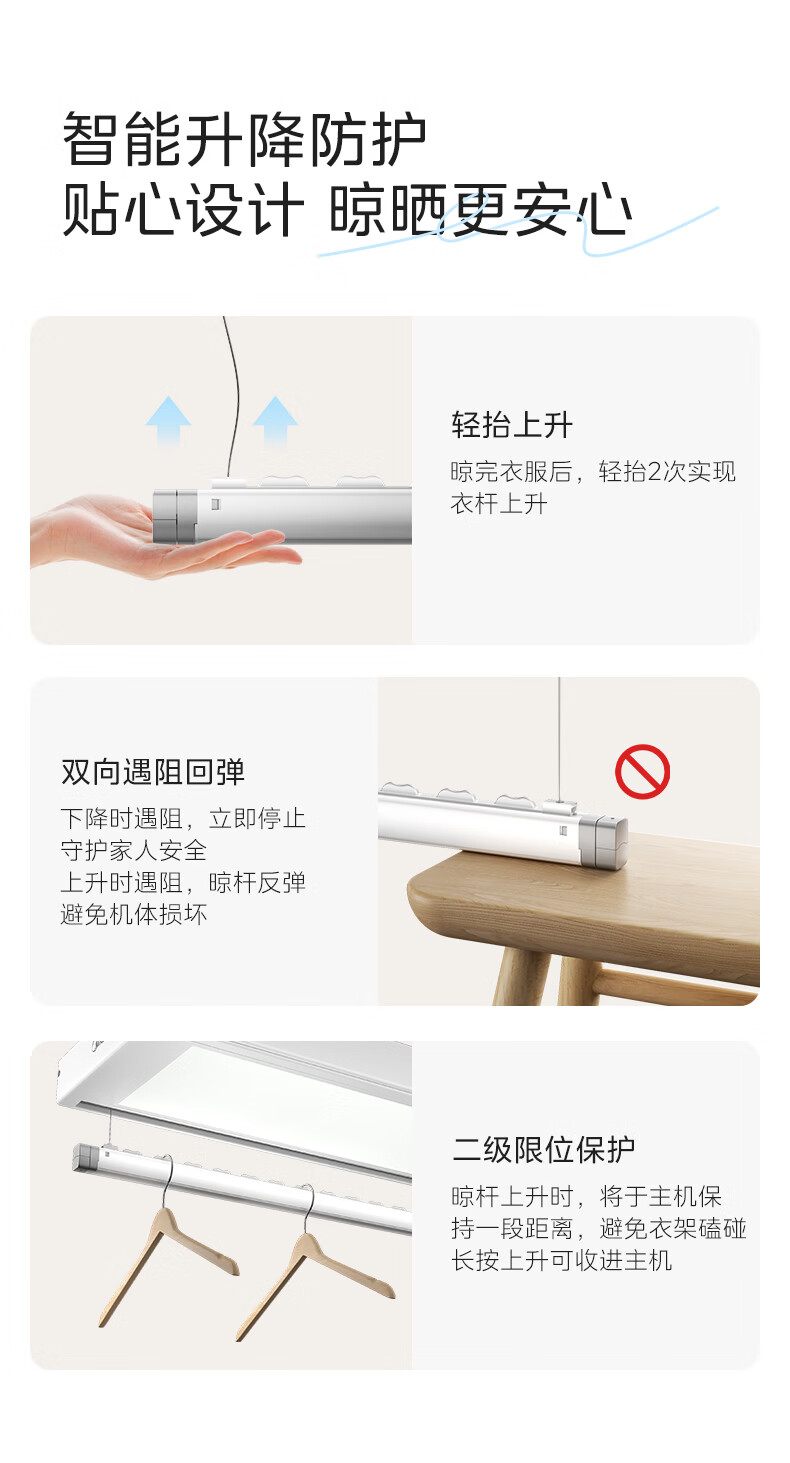 智能升降防护
贴心设计 晾晒更安心

轻抬上升
晾完衣服后，轻抬2次实现衣杆上升

双向遇阻回弹
下降时遇阻，立即停止
守护家人安全
上升时遇阻，晾杆反弹
避免机体损坏

二级限位保护
晾杆上升时，将于主机保持一段距离，避免衣架磕碰
长按上升可收进主机