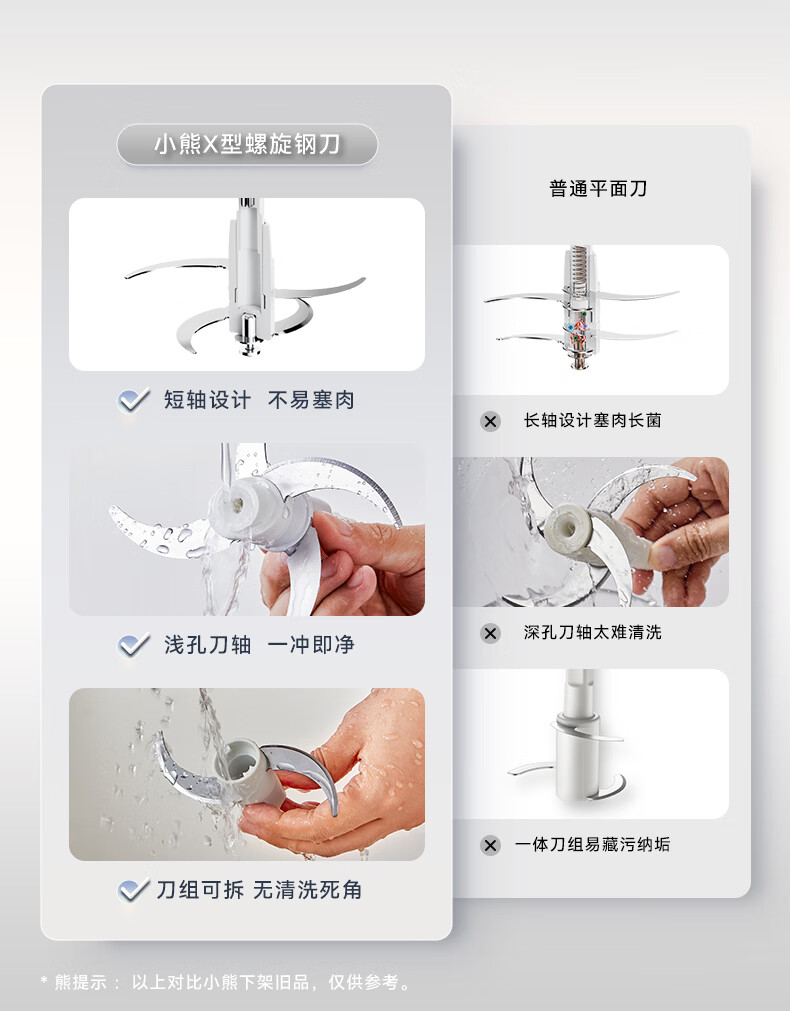 小熊X型螺旋钢刀

短轴设计 不易塞肉

浅孔刀轴 一冲即净

刀组可拆 无清洗死角

普通平面刀

长轴设计塞肉长菌

深孔刀轴太难清洗

一体刀组易藏污纳垢

* 熊提示： 以上对比小熊下架旧品，仅供参考。