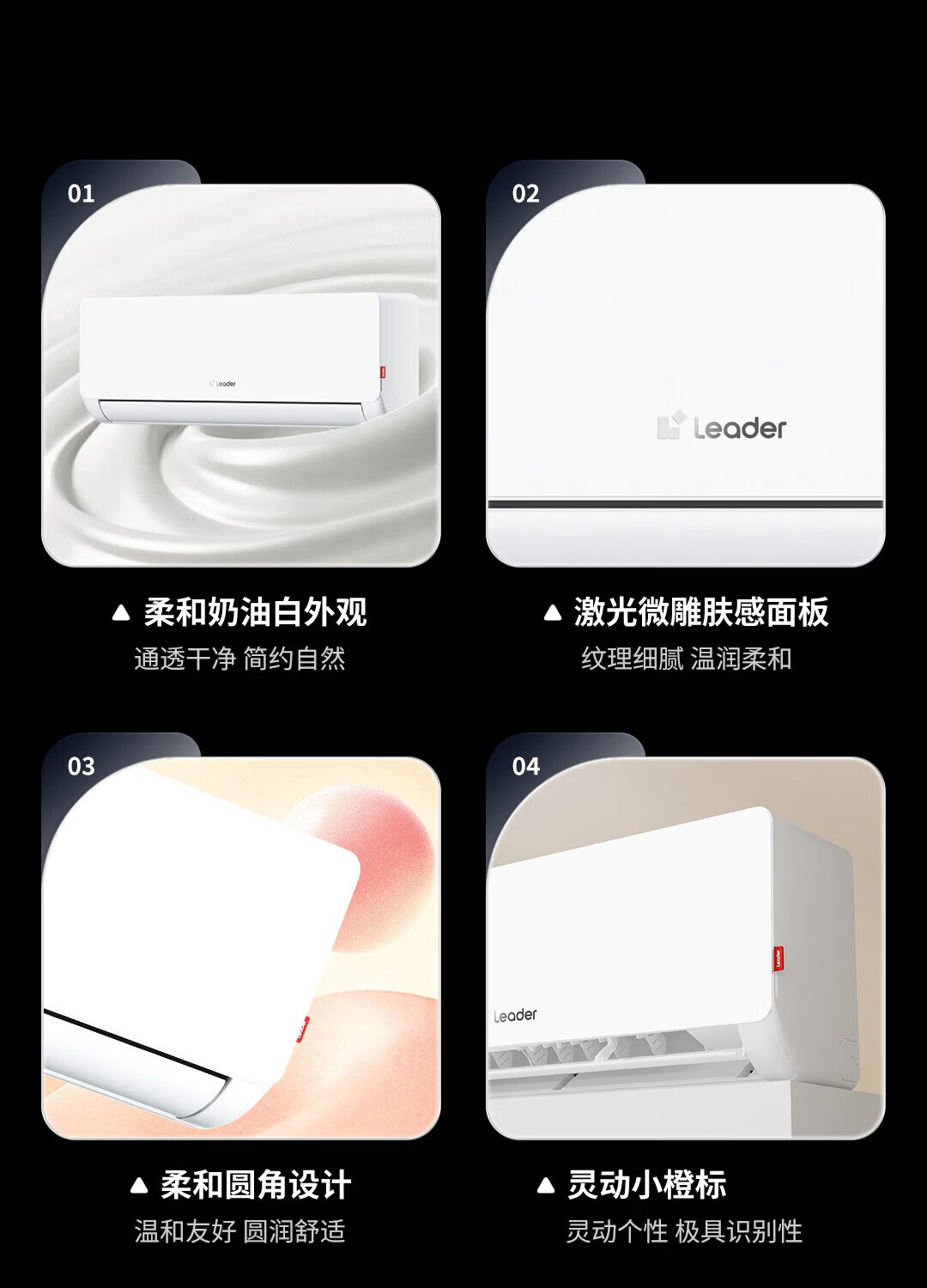 01

Leader

▲ 柔和奶油白外观

通透干净 简约自然

02

Leader

▲ 激光微雕肤感面板

纹理细腻 温润柔和

03

▲ 柔和圆角设计

温和友好 圆润舒适

04

Leader

▲ 灵动小橙标

灵动个性 极具识别性