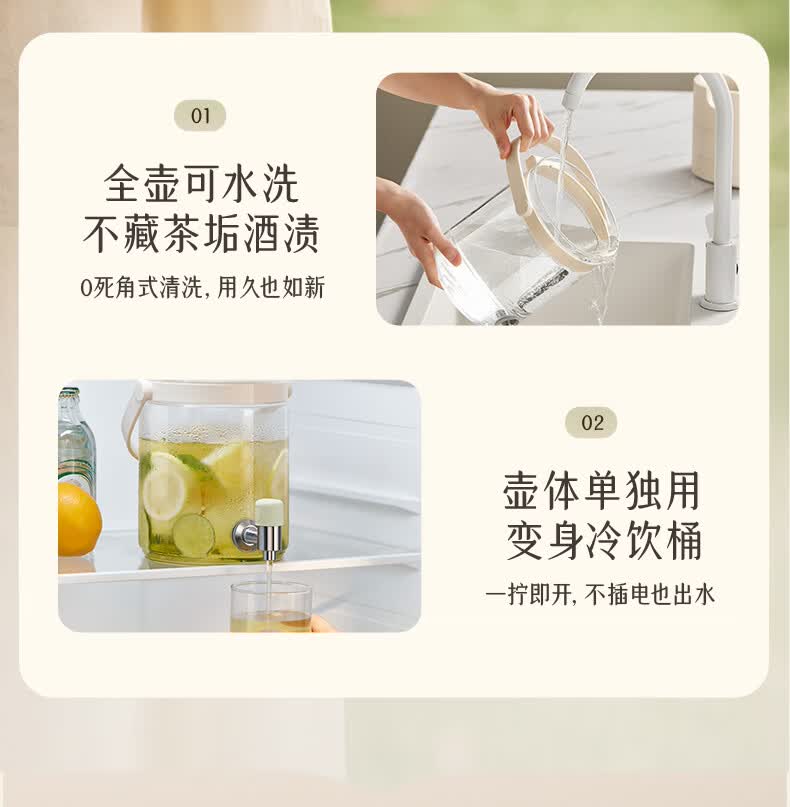 01

全壶可水洗
不藏茶垢酒渍

0死角式清洗，用久也如新

02

壶体单独用
变身冷饮桶

一拧即开，不插电也出水