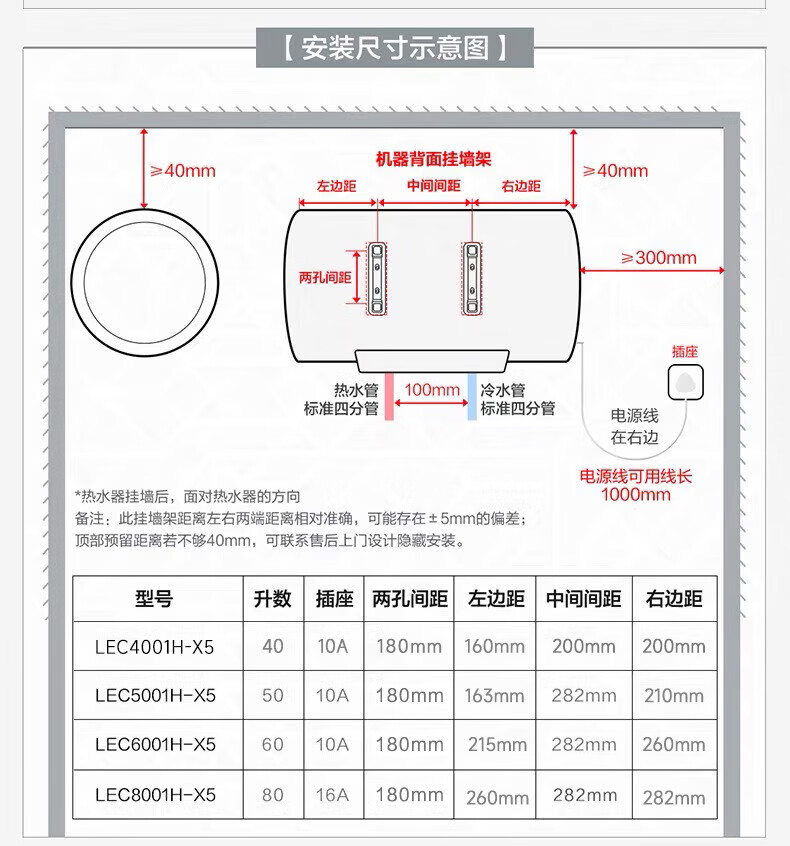 【安装尺寸示意图】

≥40mm

机器背面挂墙架

左边距　中间间距　右边距

≥40mm

两孔间距

≥300mm

插座

热水管
标准四分管

100mm

冷水管
标准四分管

电源线
在右边

电源线可用线长
1000mm

*热水器挂墙后，面对热水器的方向
备注：此挂墙架距离左右两端距离相对准确，可能存在±5mm的偏差；
顶部预留距离若不够40mm，可联系售后上门设计隐藏安装。

| 型号 | 升数 | 插座 | 两孔间距 | 左边距 | 中间间距 | 右边距 |
|---|---|---|---|---|---|---|
| LEC4001H-X5 | 40 | 10A | 180mm | 160mm | 200mm | 200mm |
| LEC5001H-X5 | 50 | 10A | 180mm | 163mm | 282mm | 210mm |
| LEC6001H-X5 | 60 | 10A | 180mm | 215mm | 282mm | 260mm |
| LEC8001H-X5 | 80 | 16A | 180mm | 260mm | 282mm | 282mm |