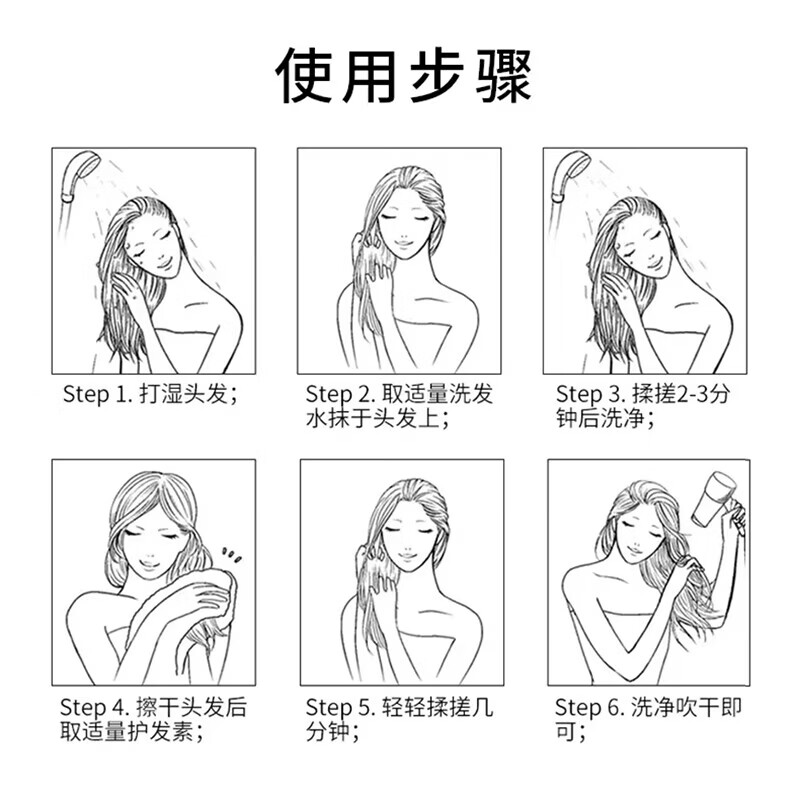 使用步骤

Step 1. 打湿头发；

Step 2. 取适量洗发水抹于头发上；

Step 3. 揉搓2-3分钟后洗净；

Step 4. 擦干头发后取适量护发素；

Step 5. 轻轻揉搓几分钟；

Step 6. 洗净吹干即可；