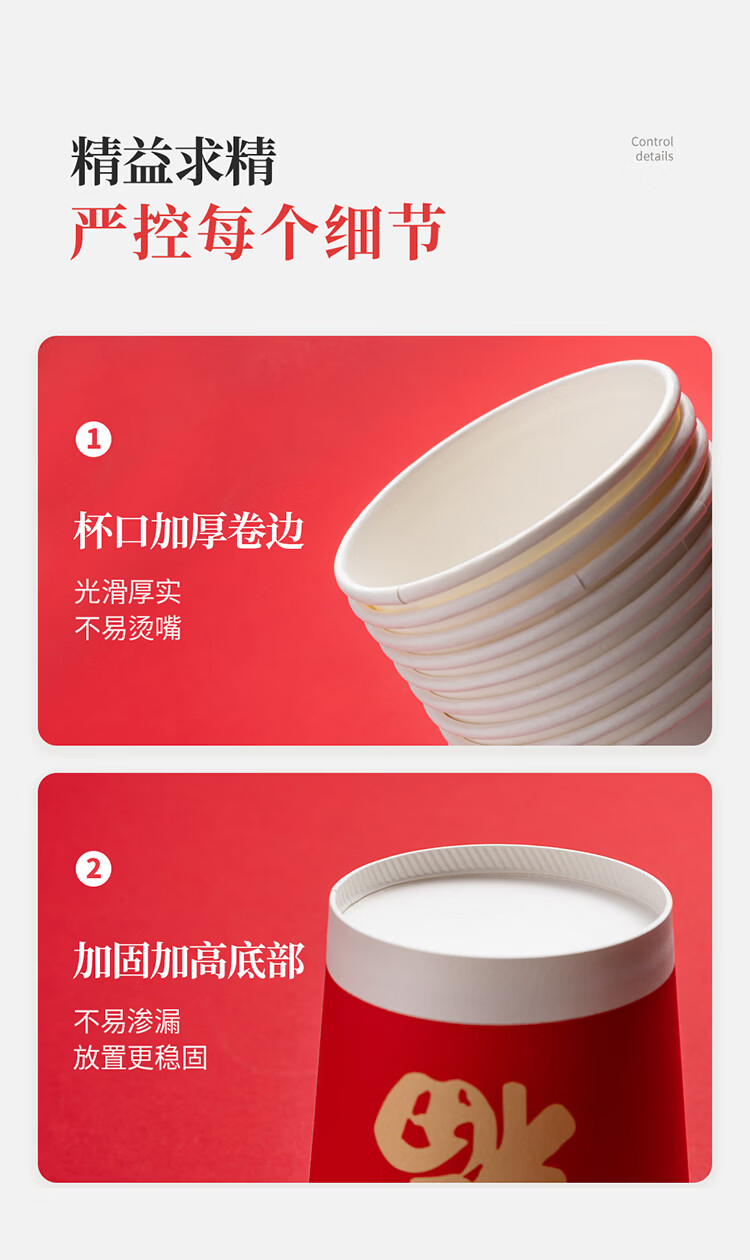 精益求精
严控每个细节

Control details

1

杯口加厚卷边

光滑厚实
不易烫嘴

2

加固加高底部

不易渗漏
放置更稳固