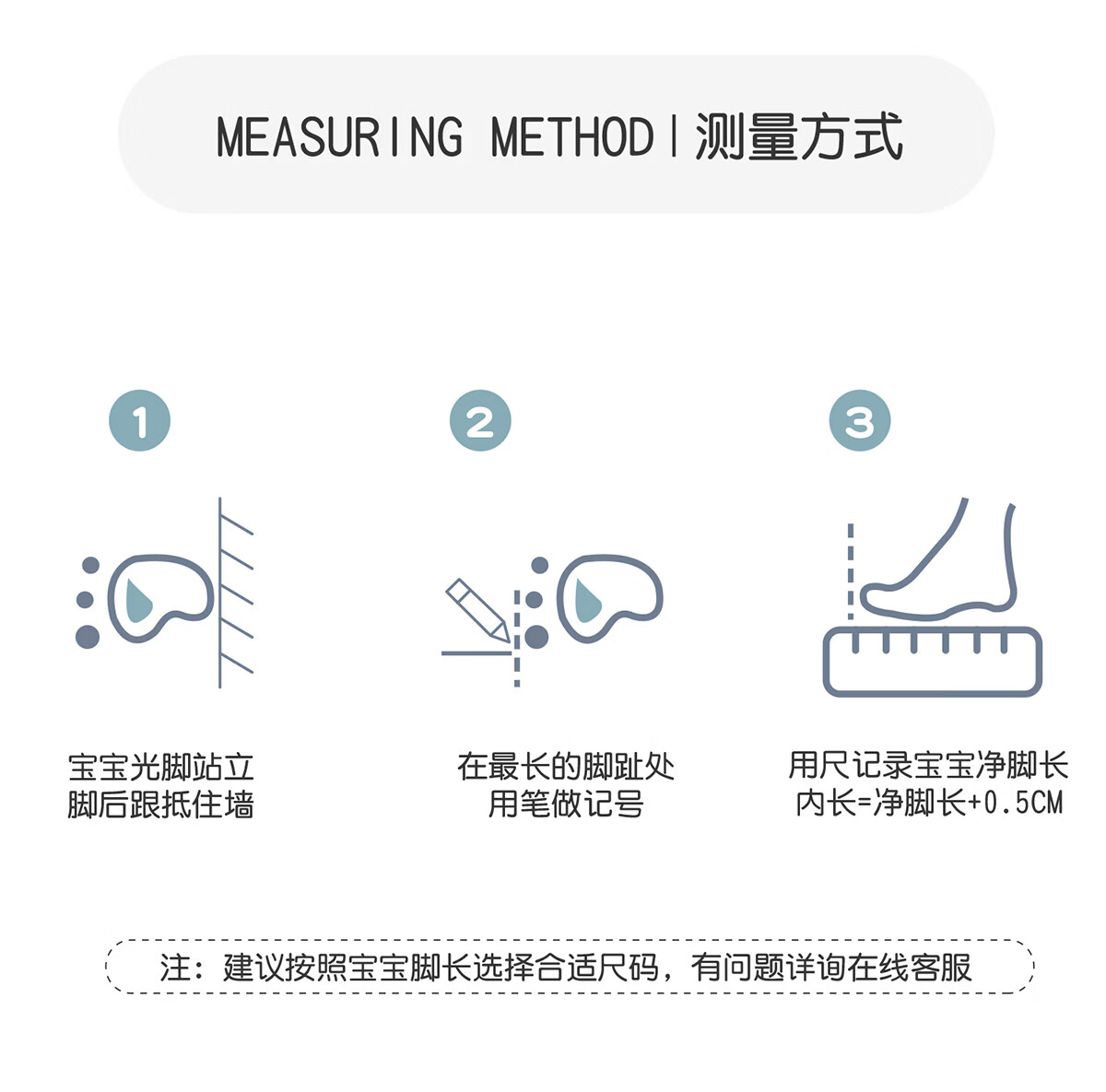 MEASURING METHOD | 测量方式

1

宝宝光脚站立
脚后跟抵住墙

2

在最长的脚趾处
用笔做记号

3

用尺记录宝宝净脚长
内长=净脚长+0.5CM

注：建议按照宝宝脚长选择合适尺码，有问题详询在线客服