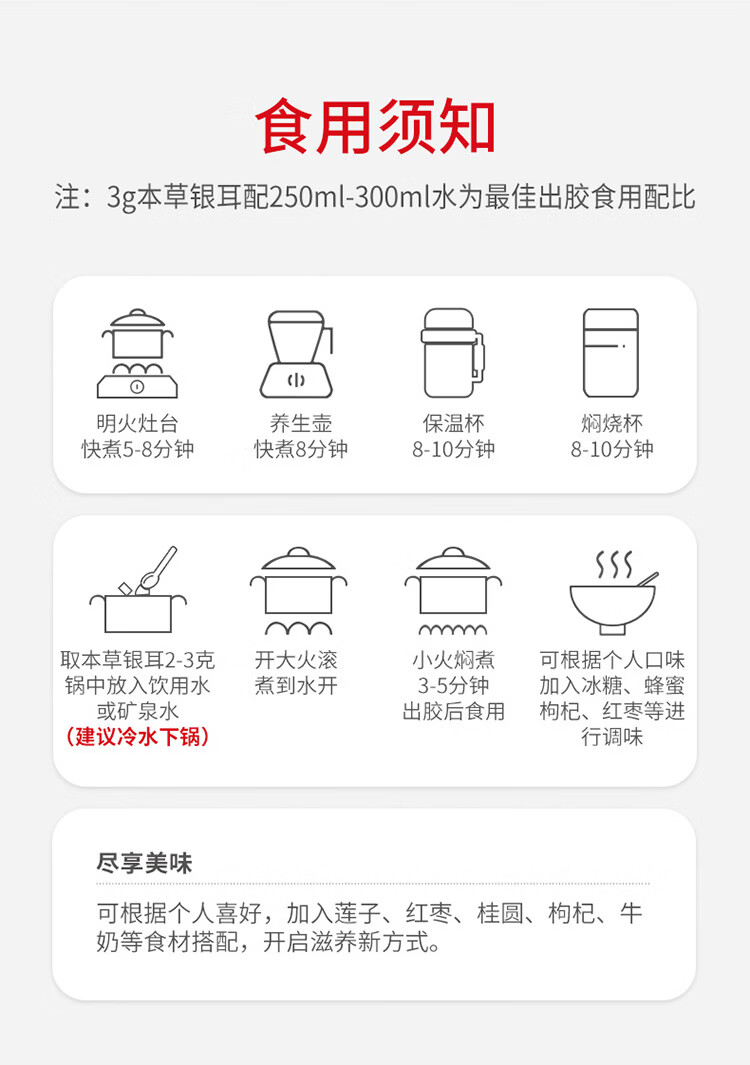 食用须知

注：3g本草银耳配250ml-300ml水为最佳出胶食用配比

明火灶台
快煮5-8分钟

养生壶
快煮8分钟

保温杯
8-10分钟

焖烧杯
8-10分钟

取本草银耳2-3克
锅中放入饮用水
或矿泉水
(建议冷水下锅)

开大火滚
煮到水开

小火焖煮
3-5分钟
出胶后食用

可根据个人口味
加入冰糖、蜂蜜
枸杞、红枣等进
行调味

尽享美味

可根据个人喜好，加入莲子、红枣、桂圆、枸杞、牛奶等食材搭配，开启滋养新方式。