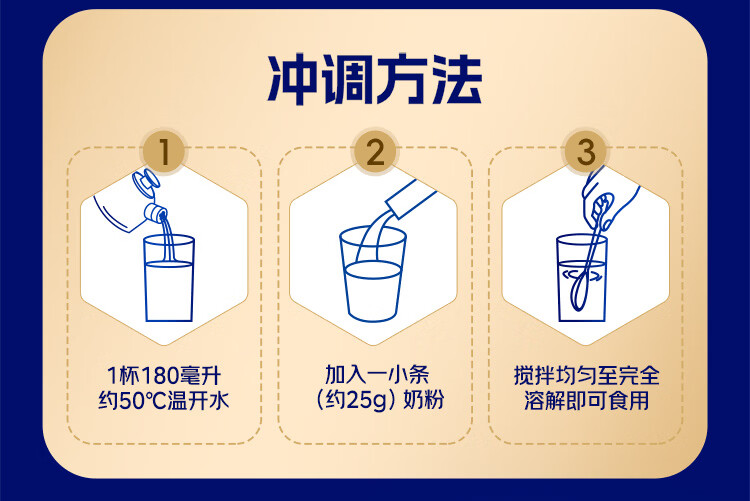 冲调方法

1

1杯180毫升
约50℃温开水

2

加入一小条
（约25g）奶粉

3

搅拌均匀至完全
溶解即可食用