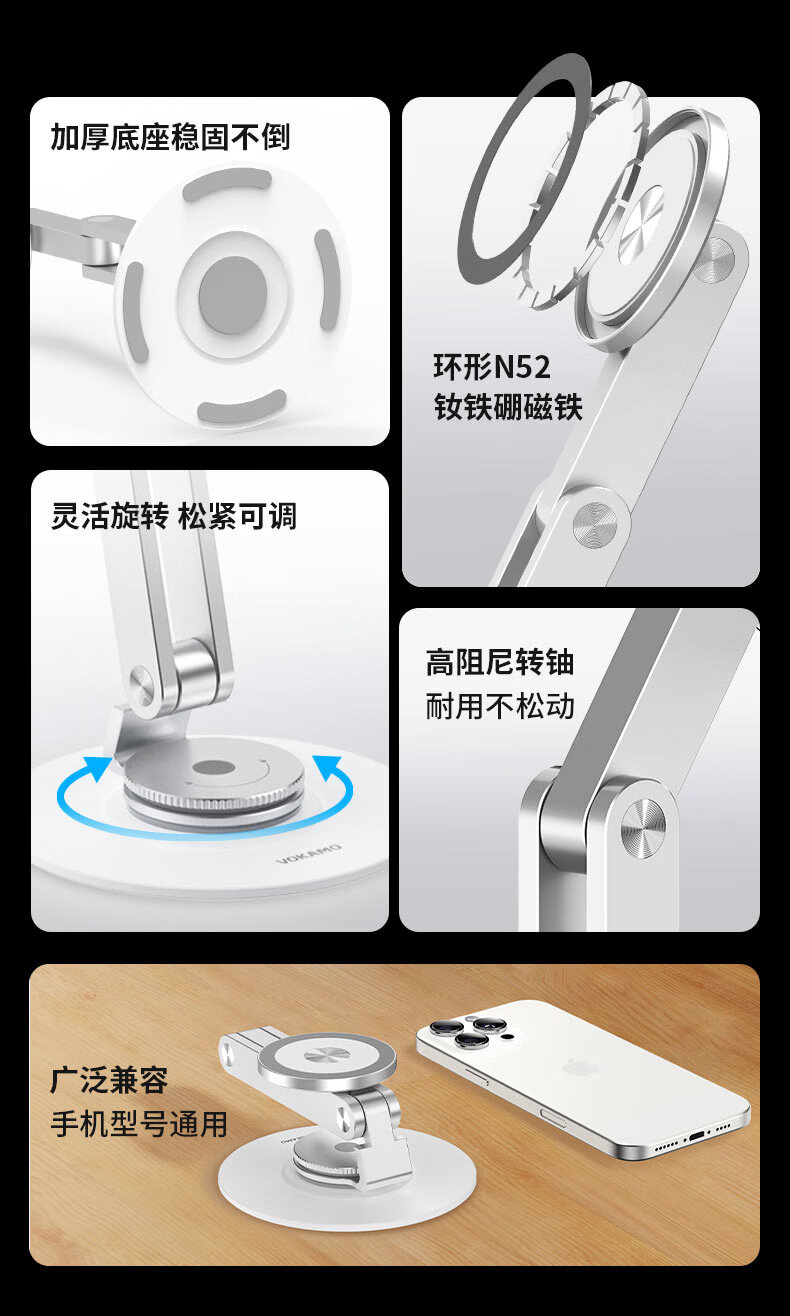 加厚底座稳固不倒

环形N52
钕铁硼磁铁

灵活旋转 松紧可调

VOKAMO

高阻尼转轴
耐用不松动

广泛兼容
手机型号通用