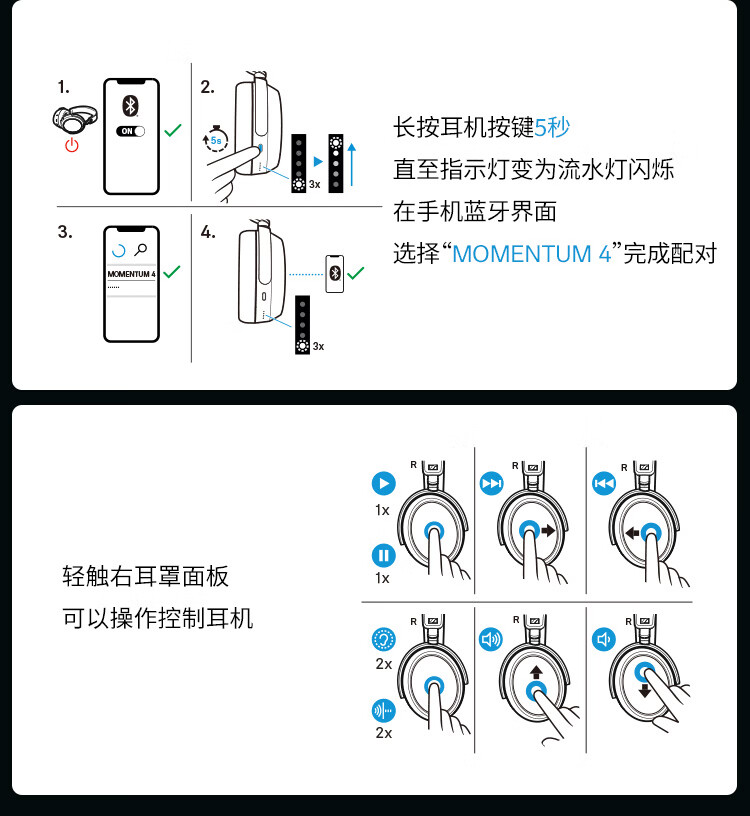 1.

ON

2.

5s

3x

3.

MOMENTUM 4

4.

3x

长按耳机按键5秒
直至指示灯变为流水灯闪烁
在手机蓝牙界面
选择“MOMENTUM 4”完成配对

轻触右耳罩面板
可以操作控制耳机

R

1x

1x

R

R

R

2x

2x

R

R