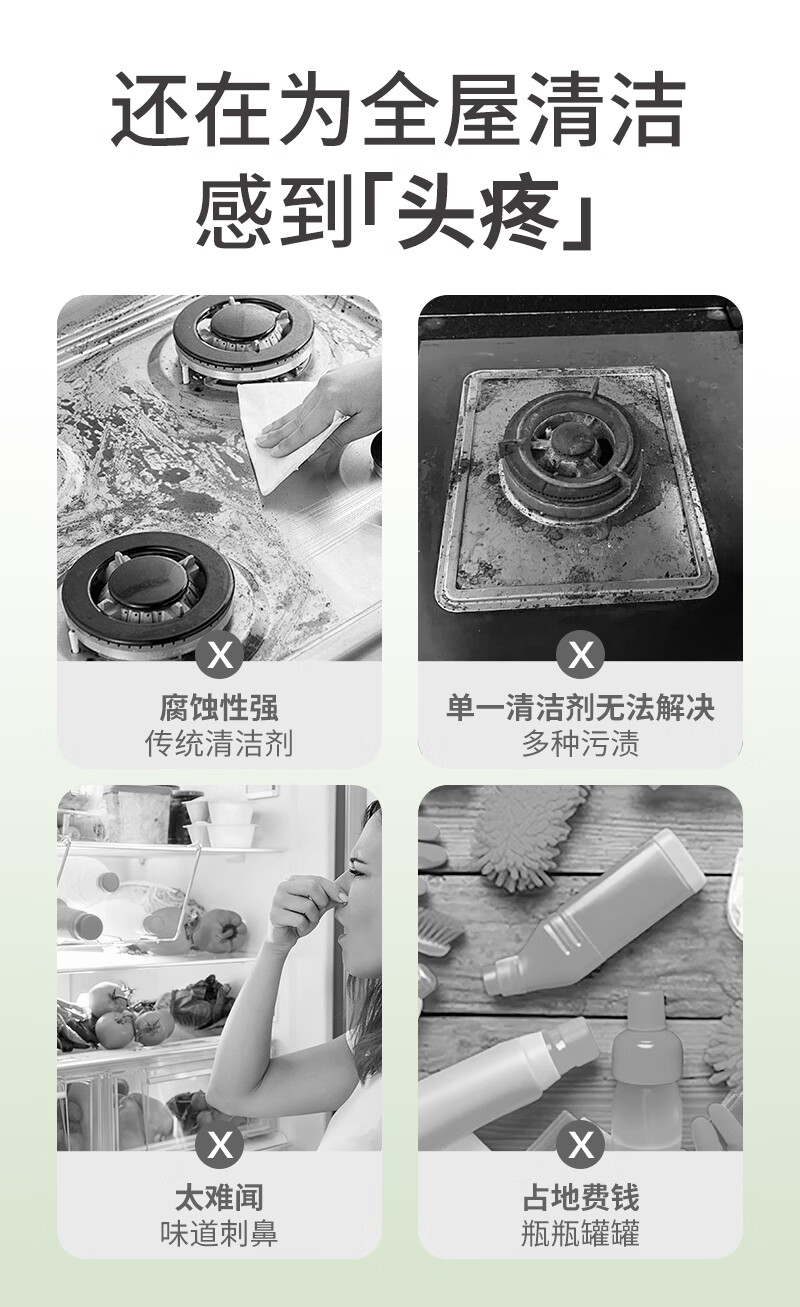 还在为全屋清洁
感到「头疼」

X
腐蚀性强
传统清洁剂

X
单一清洁剂无法解决
多种污渍

X
太难闻
味道刺鼻

X
占地费钱
瓶瓶罐罐