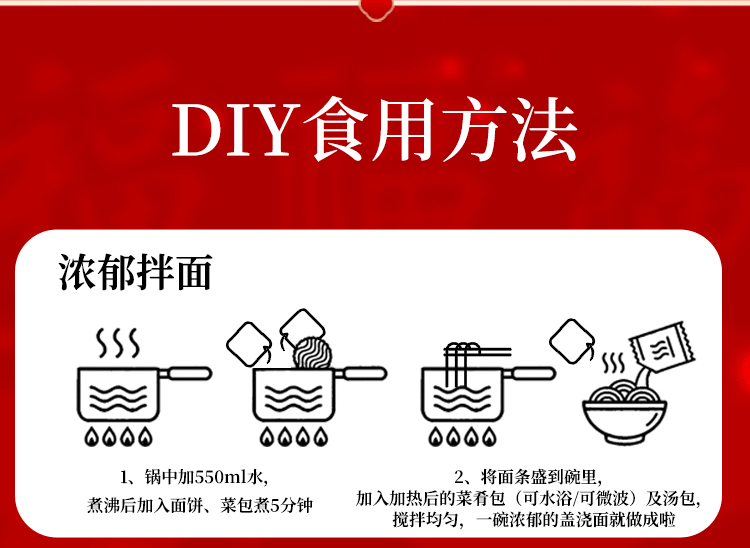 DIY食用方法

浓郁拌面

1、锅中加550ml水，
煮沸后加入面饼、菜包煮5分钟

2、将面条盛到碗里，
加入加热后的菜肴包（可水浴/可微波）及汤包，
搅拌均匀，一碗浓郁的盖浇面就做成啦