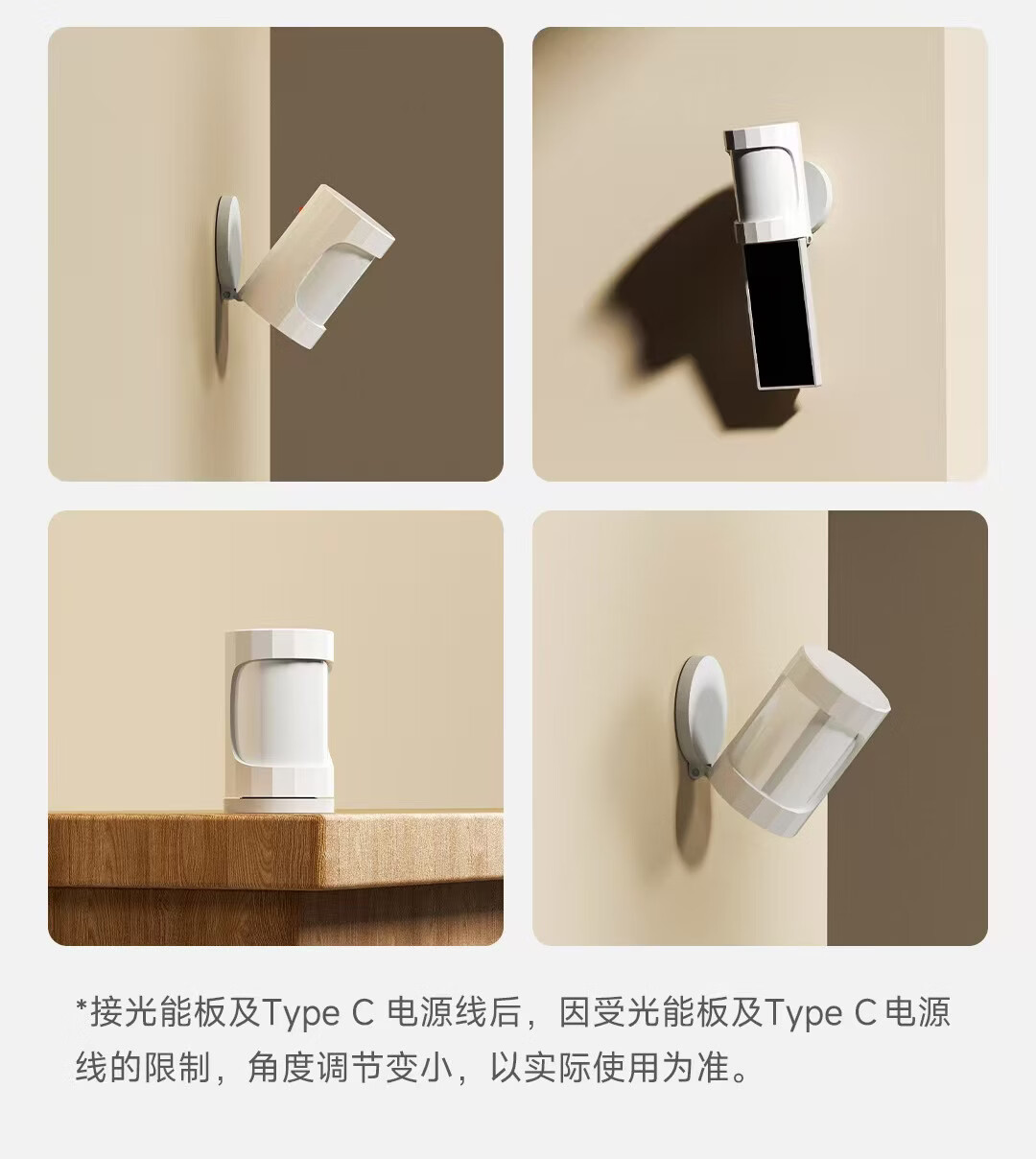 *接光能板及Type C 电源线后，因受光能板及Type C 电源线的限制，角度调节变小，以实际使用为准。