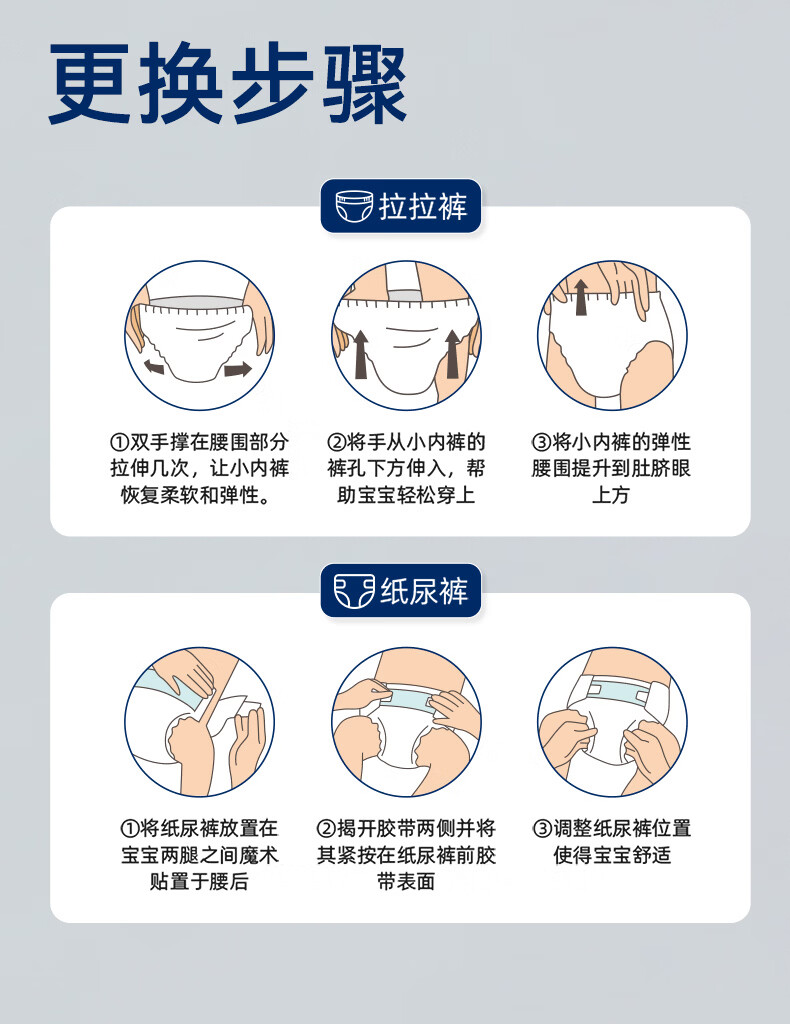 更换步骤

拉拉裤

①双手撑在腰围部分拉伸几次，让小内裤恢复柔软和弹性。

②将手从小内裤的裤孔下方伸入，帮助宝宝轻松穿上

③将小内裤的弹性腰围提升到肚脐眼上方

纸尿裤

①将纸尿裤放置在宝宝两腿之间魔术贴置于腰后

②揭开胶带两侧并将其紧按在纸尿裤前胶带表面

③调整纸尿裤位置使得宝宝舒适