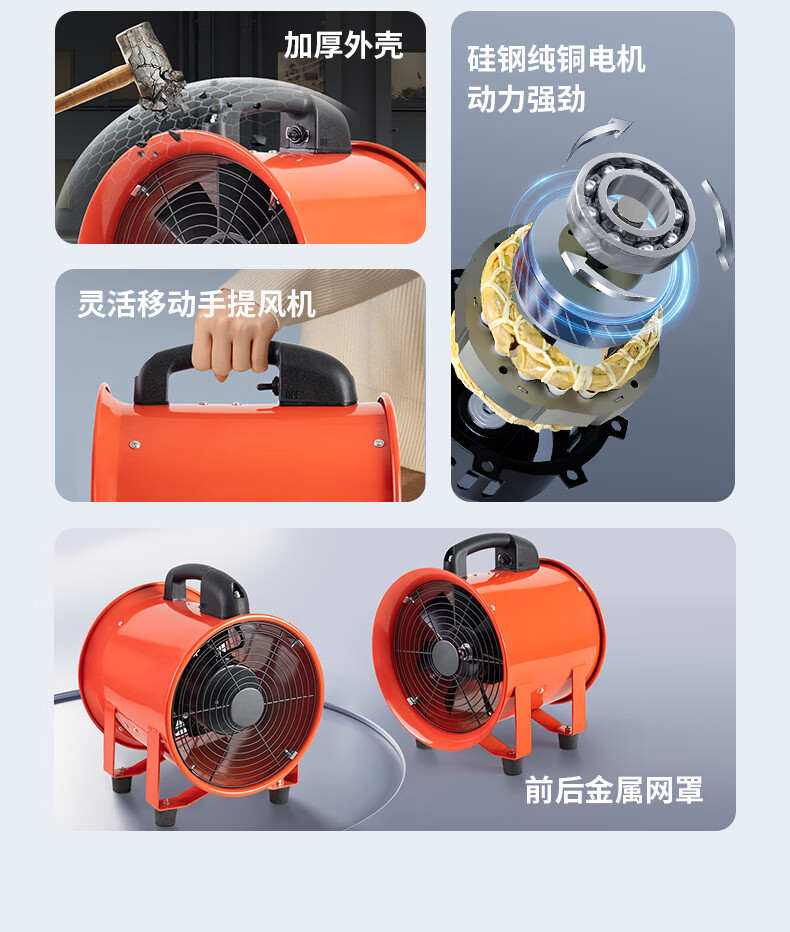 加厚外壳

硅钢纯铜电机
动力强劲

灵活移动手提风机

前后金属网罩