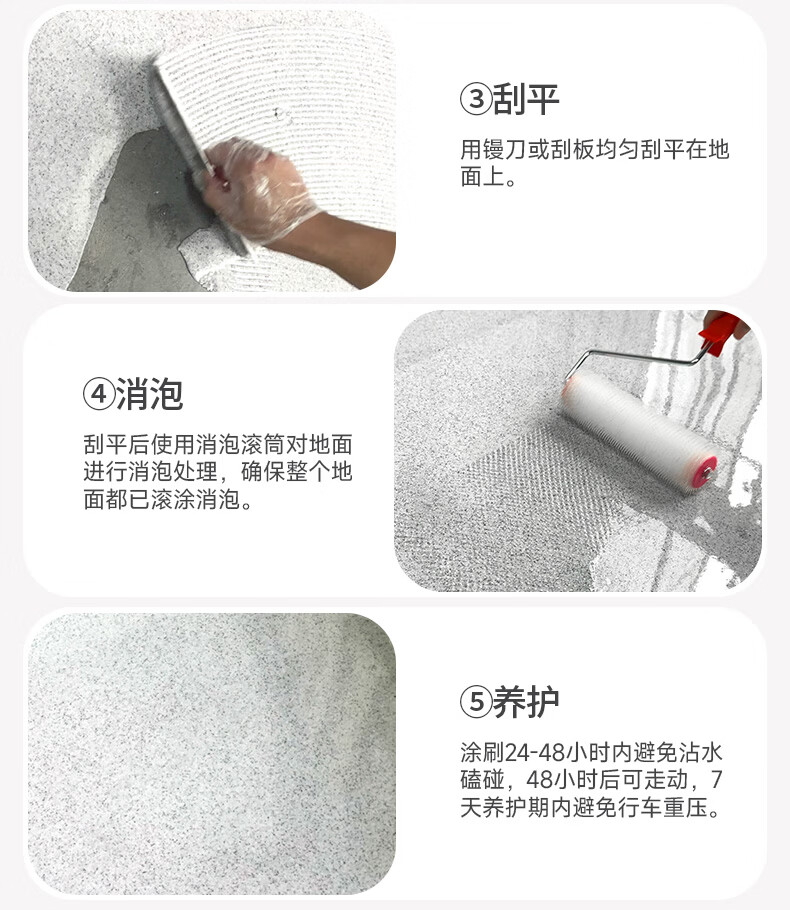 ③刮平

用镘刀或刮板均匀刮平在地面上。

④消泡

刮平后使用消泡滚筒对地面进行消泡处理，确保整个地面都已滚涂消泡。

⑤养护

涂刷24-48小时内避免沾水磕碰，48小时后可走动，7天养护期内避免行车重压。