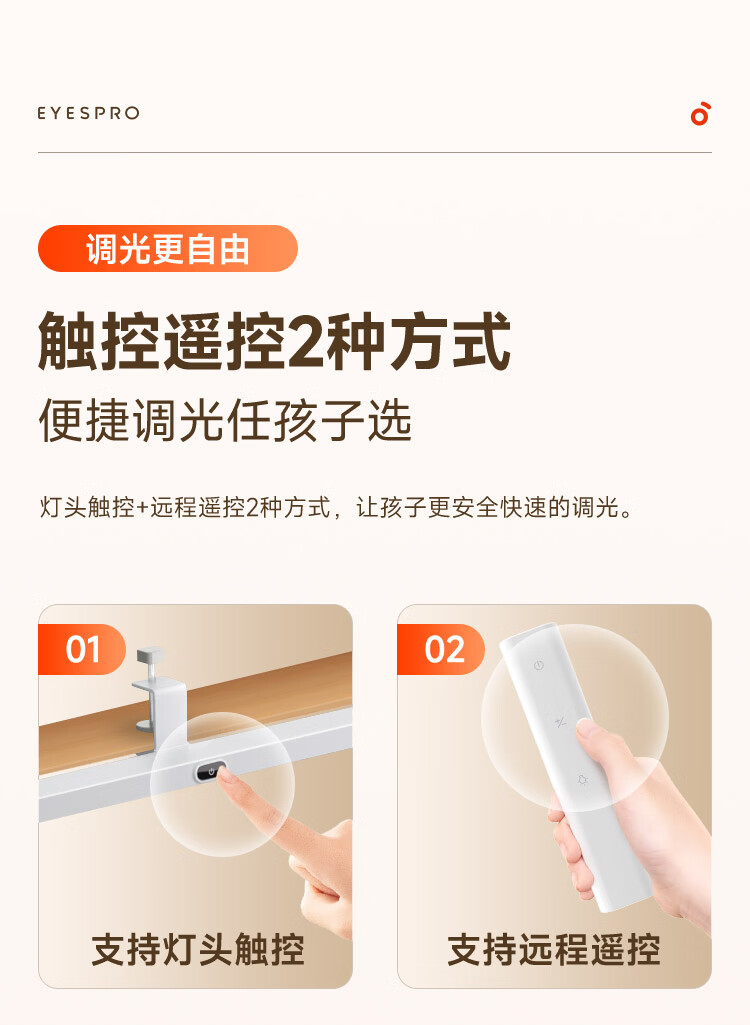 EYESPRO

调光更自由

触控遥控2种方式

便捷调光任孩子选

灯头触控+远程遥控2种方式，让孩子更安全快速的调光。

01

支持灯头触控

02

支持远程遥控