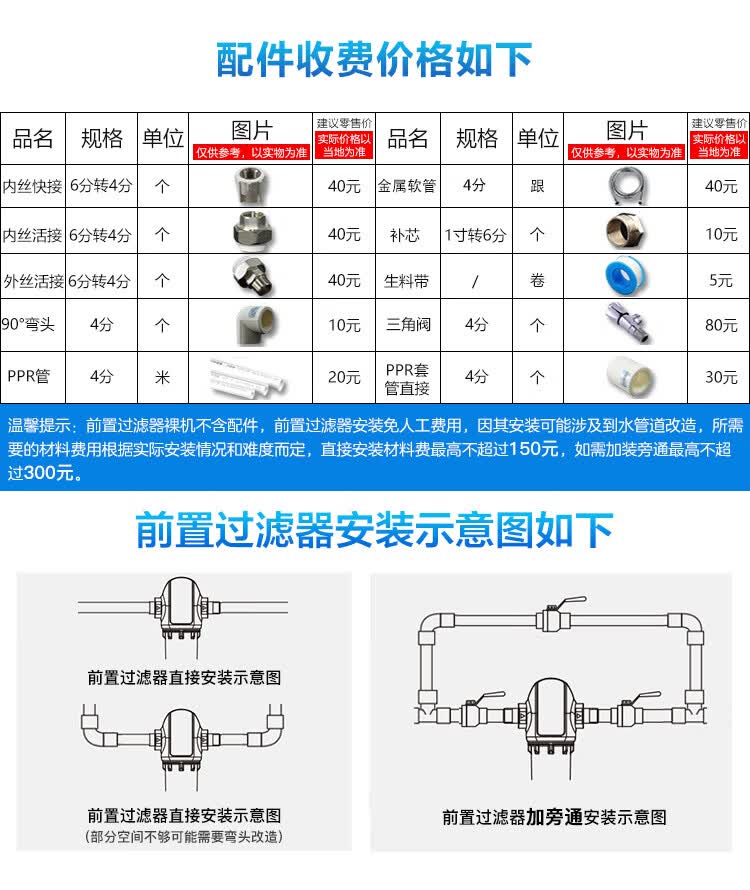 配件收费价格如下

| 品名 | 规格 | 单位 | 图片 仅供参考，以实物为准 | 建议零售价 实际价格以当地为准 | 品名 | 规格 | 单位 | 图片 仅供参考，以实物为准 | 建议零售价 实际价格以当地为准 |
|---|---|---|---|---|---|---|---|---|---|
| 内丝快接 | 6分转4分 | 个 | | 40元 | 金属软管 | 4分 | 跟 | | 40元 |
| 内丝活接 | 6分转4分 | 个 | | 40元 | 补芯 | 1寸转6分 | 个 | | 10元 |
| 外丝活接 | 6分转4分 | 个 | | 40元 | 生料带 | / | 卷 | | 5元 |
| 90°弯头 | 4分 | 个 | | 10元 | 三角阀 | 4分 | 个 | | 80元 |
| PPR管 | 4分 | 米 | | 20元 | PPR套管直接 | 4分 | 个 | | 30元 |

温馨提示：前置过滤器裸机不含配件，前置过滤器安装免人工费用，因其安装可能涉及到水管道改造，所需要的材料费用根据实际安装情况和难度而定，直接安装材料费最高不超过150元，如需加装旁通最高不超过300元。

前置过滤器安装示意图如下

前置过滤器直接安装示意图

前置过滤器直接安装示意图
（部分空间不够可能需要弯头改造）

前置过滤器加旁通安装示意图