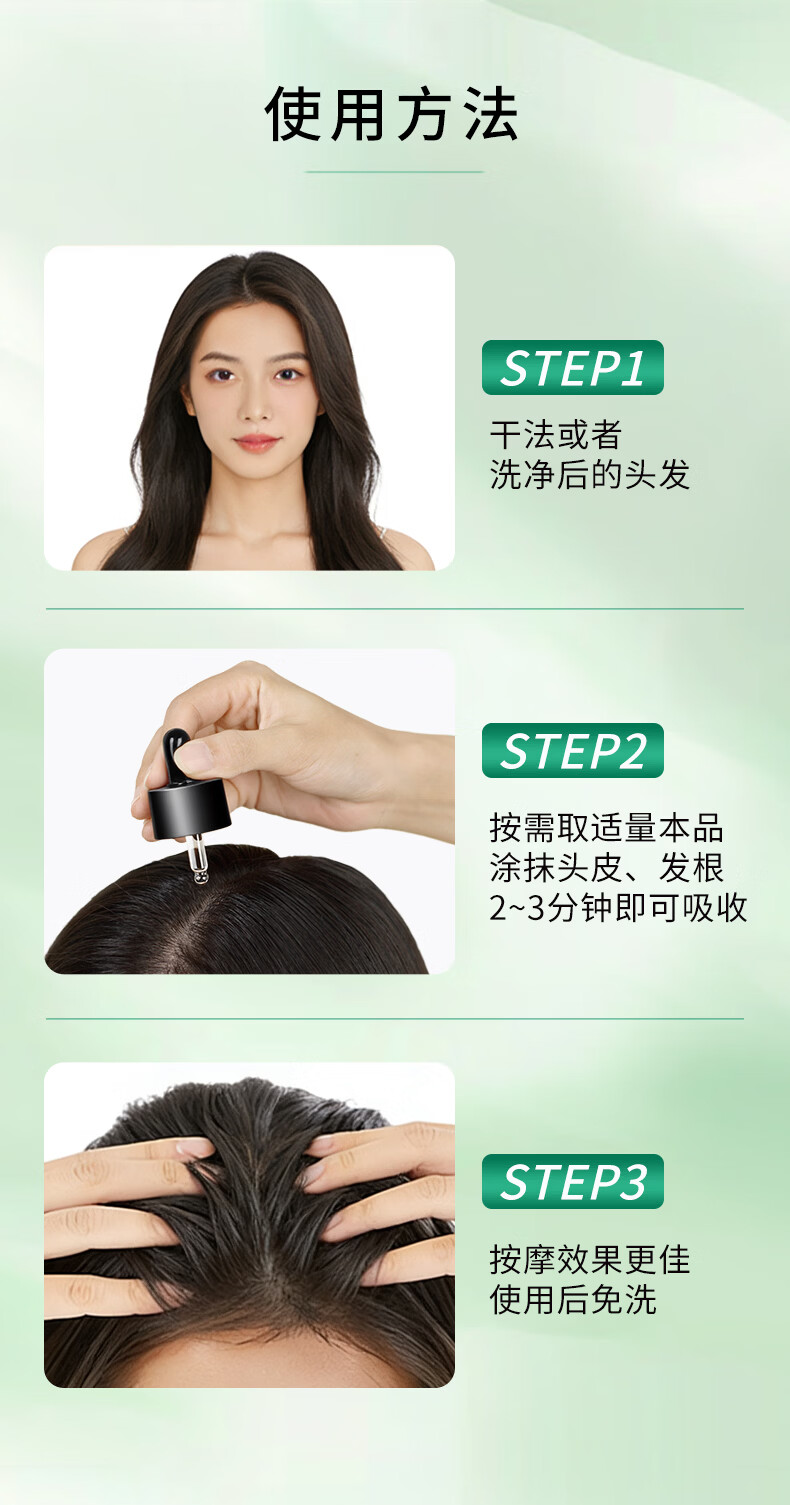 使用方法

STEP1

干法或者
洗净后的头发

STEP2

按需取适量本品
涂抹头皮、发根
2~3分钟即可吸收

STEP3

按摩效果更佳
使用后免洗