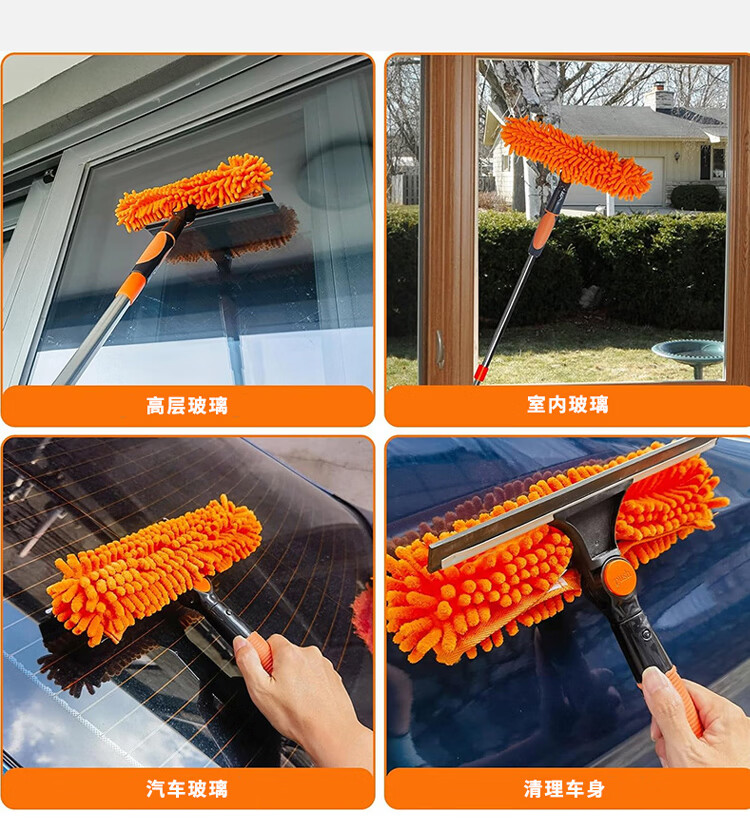 高层玻璃

室内玻璃

汽车玻璃

清理车身