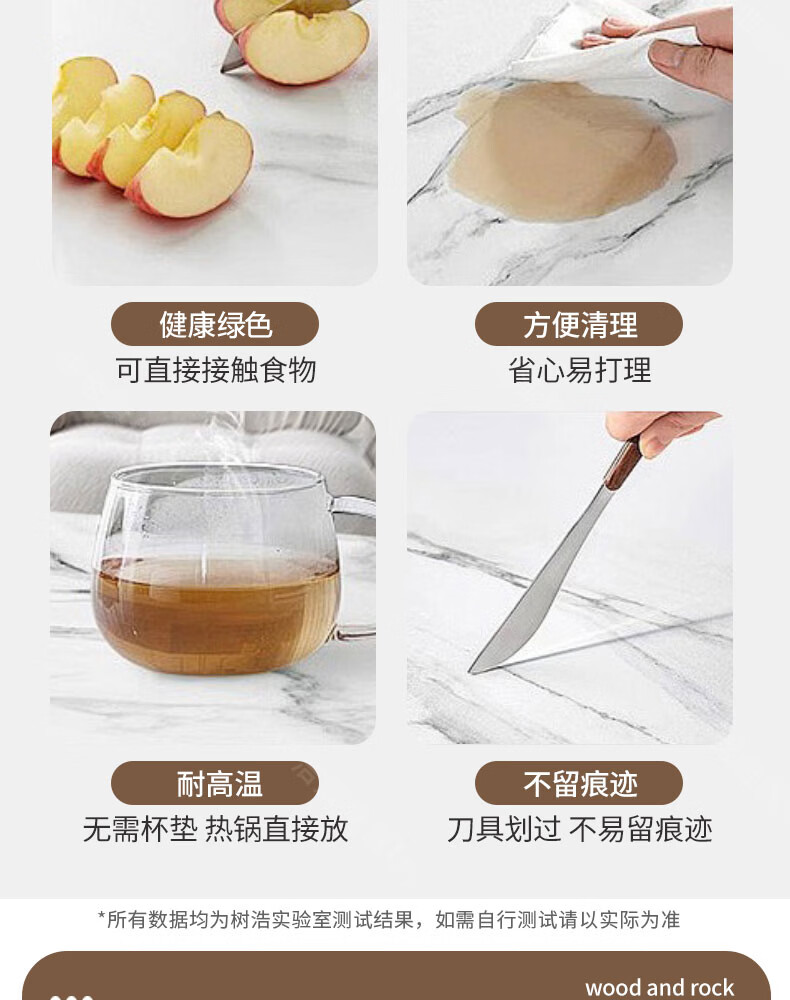 健康绿色
可直接接触食物

方便清理
省心易打理

耐高温
无需杯垫 热锅直接放

不留痕迹
刀具划过 不易留痕迹

*所有数据均为树浩实验室测试结果，如需自行测试请以实际为准

wood and rock