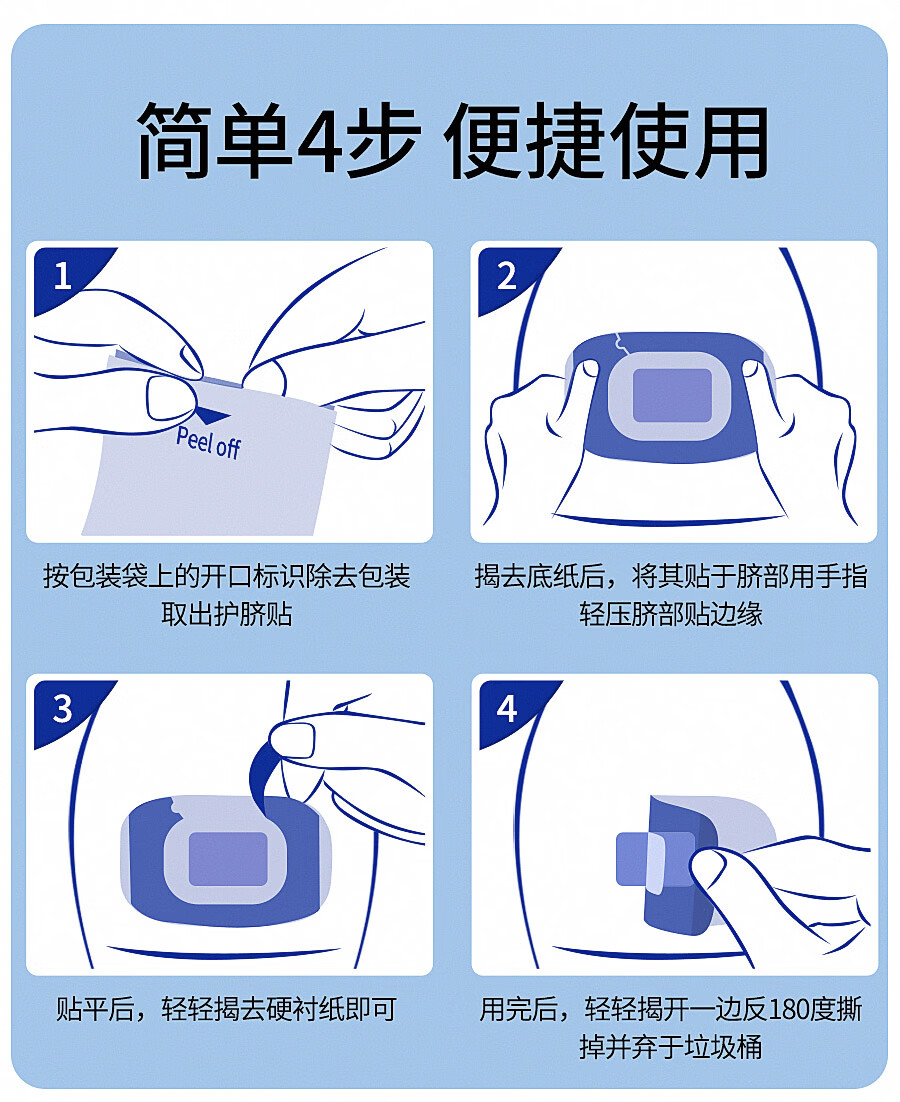 简单4步 便捷使用

1

Peel off

按包装袋上的开口标识除去包装取出护脐贴

2

揭去底纸后，将其贴于脐部用手指轻压脐部贴边缘

3

贴平后，轻轻揭去硬衬纸即可

4

用完后，轻轻揭开一边反180度撕掉并弃于垃圾桶