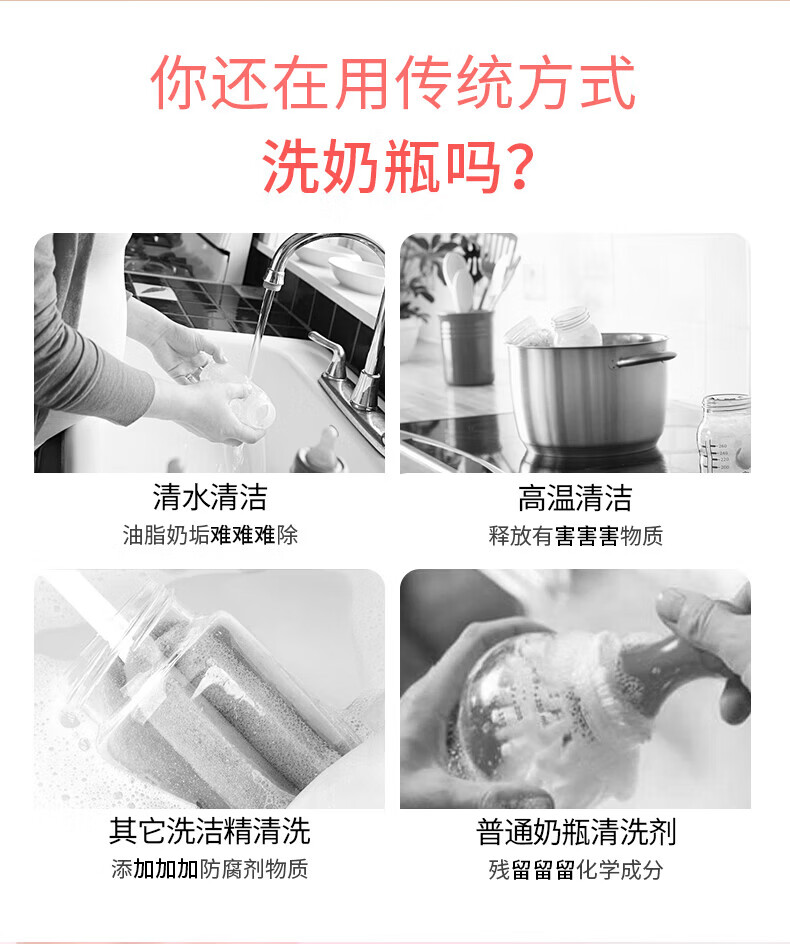 你还在用传统方式
洗奶瓶吗?

清水清洁
油脂奶垢难难难除

高温清洁
释放有害害害物质

其它洗洁精清洗
添加加加防腐剂物质

普通奶瓶清洗剂
残留留留化学成分