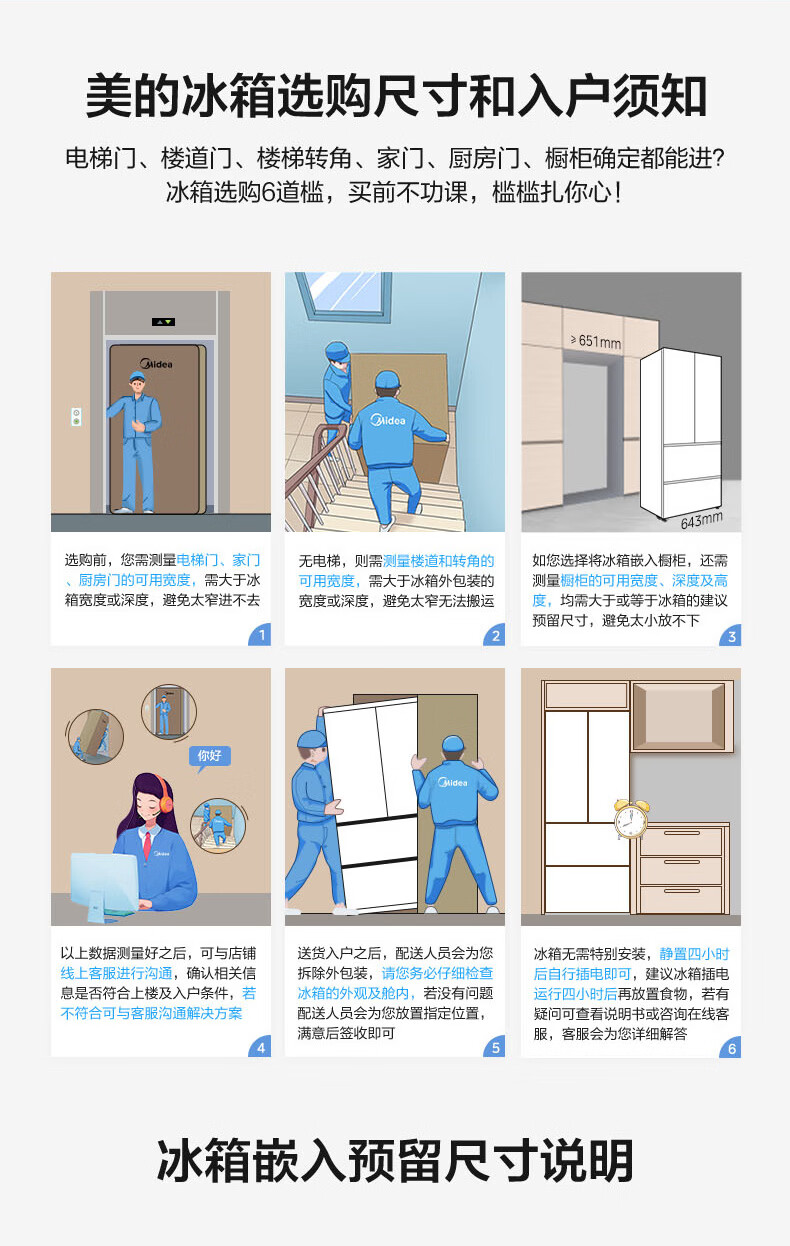 美的冰箱选购尺寸和入户须知

电梯门、楼道门、楼梯转角、家门、厨房门、橱柜确定都能进?
冰箱选购6道槛，买前不功课，槛槛扎你心!

Midea

选购前，您需测量电梯门、家门、厨房门的可用宽度，需大于冰箱宽度或深度，避免太窄进不去

1

Midea

无电梯，则需测量楼道和转角的可用宽度，需大于冰箱外包装的宽度或深度，避免太窄无法搬运

2

≥651mm

643mm

如您选择将冰箱嵌入橱柜，还需测量橱柜的可用宽度、深度及高度，均需大于或等于冰箱的建议预留尺寸，避免太小放不下

3

你好

Midea

以上数据测量好之后，可与店铺线上客服进行沟通，确认相关信息是否符合上楼及入户条件，若不符合可与客服沟通解决方案

4

Midea

送货入户之后，配送人员会为您拆除外包装，请您务必仔细检查冰箱的外观及舱内，若没有问题配送人员会为您放置指定位置，满意后签收即可

5

冰箱无需特别安装，静置四小时后自行插电即可，建议冰箱插电运行四小时后再放置食物，若有疑问可查看说明书或咨询在线客服，客服会为您详细解答

6

冰箱嵌入预留尺寸说明