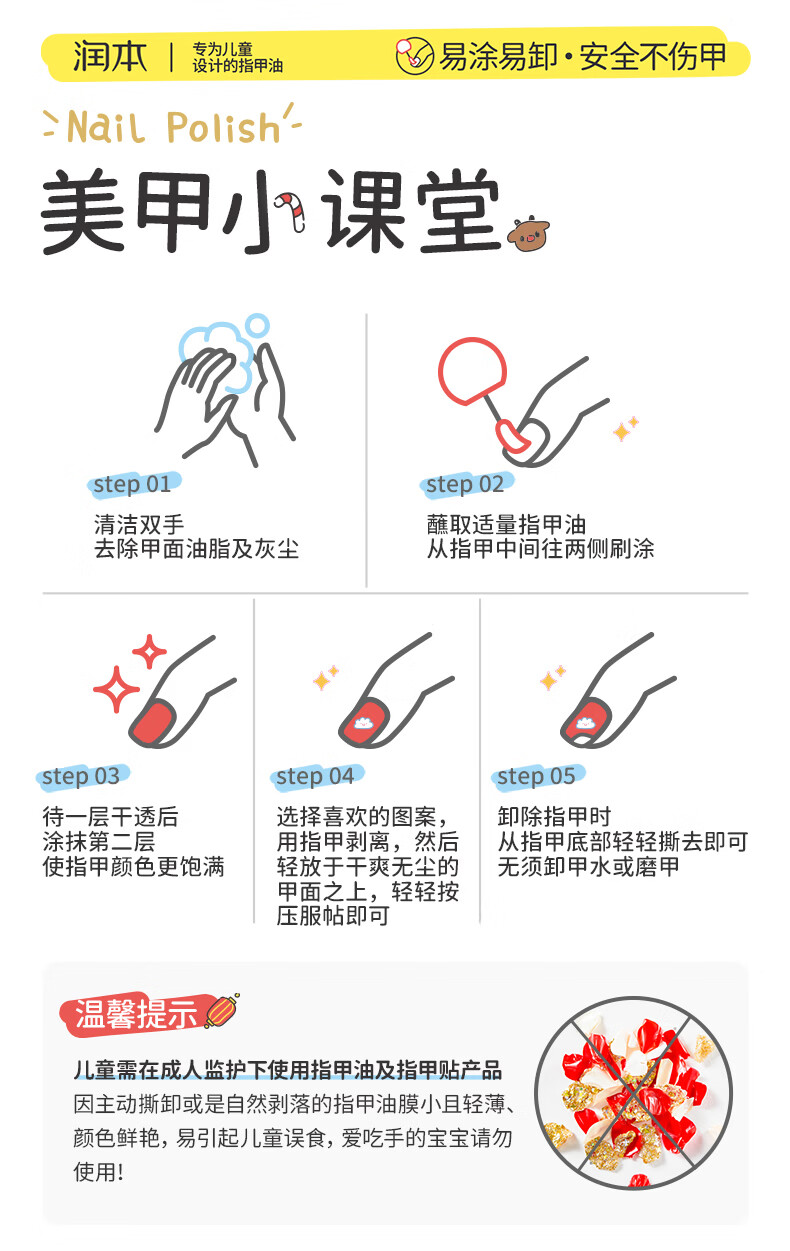 润本 | 专为儿童设计的指甲油

易涂易卸·安全不伤甲

Nail Polish

美甲小课堂

step 01
清洁双手
去除甲面油脂及灰尘

step 02
蘸取适量指甲油
从指甲中间往两侧刷涂

step 03
待一层干透后
涂抹第二层
使指甲颜色更饱满

step 04
选择喜欢的图案，用指甲剥离，然后轻放于干爽无尘的甲面之上，轻轻按压服帖即可

step 05
卸除指甲时
从指甲底部轻轻撕去即可
无须卸甲水或磨甲

温馨提示

儿童需在成人监护下使用指甲油及指甲贴产品
因主动撕卸或是自然剥落的指甲油膜小且轻薄、颜色鲜艳，易引起儿童误食，爱吃手的宝宝请勿使用！