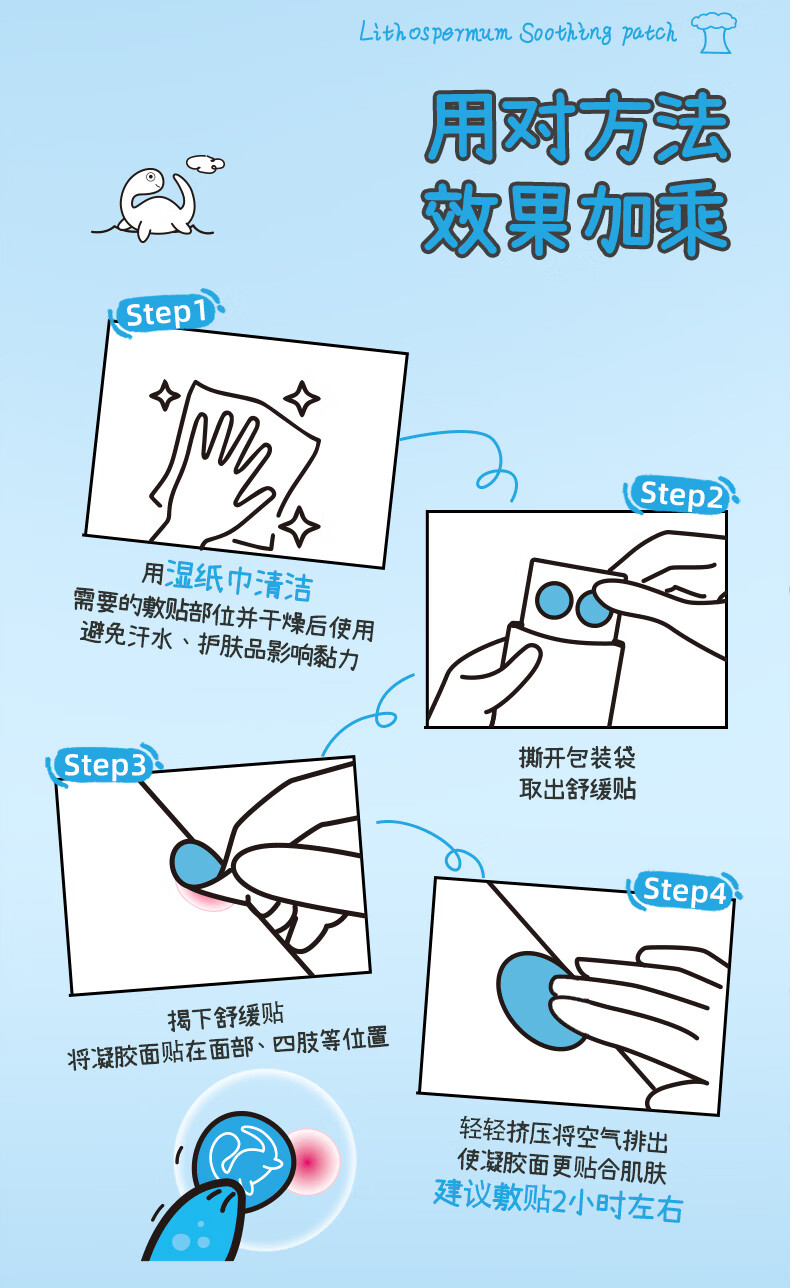 Lithospermum Soothing patch

用对方法
效果加乘

Step1

用湿纸巾清洁
需要的敷贴部位并干燥后使用
避免汗水、护肤品影响黏力

Step2

撕开包装袋
取出舒缓贴

Step3

揭下舒缓贴
将凝胶面贴在面部、四肢等位置

Step4

轻轻挤压将空气排出
使凝胶面更贴合肌肤
建议敷贴2小时左右