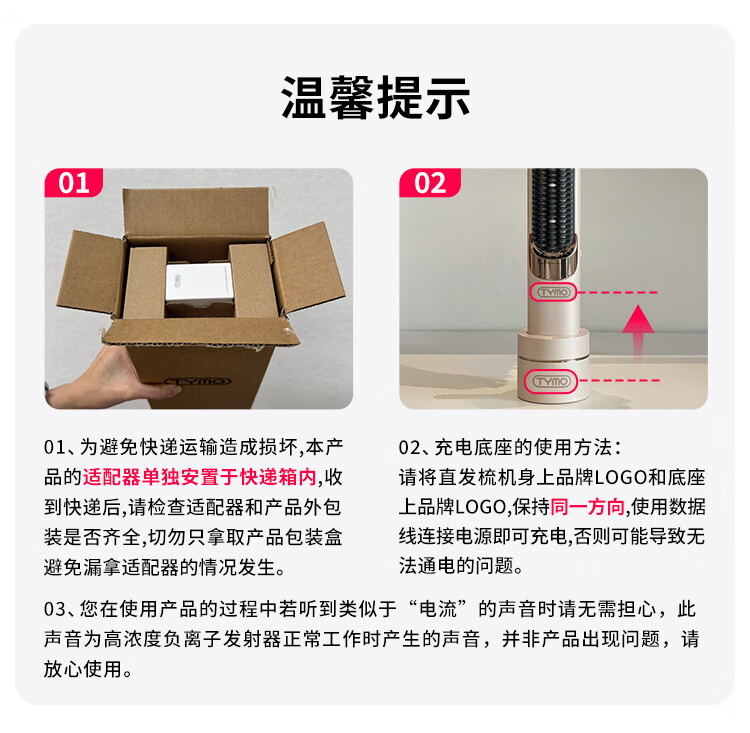 温馨提示

01

TYMO

02

TYMO

TYMO

01、为避免快递运输造成损坏,本产品的适配器单独安置于快递箱内,收到快递后,请检查适配器和产品外包装是否齐全,切勿只拿取产品包装盒避免漏拿适配器的情况发生。

02、充电底座的使用方法:
请将直发梳机身上品牌LOGO和底座上品牌LOGO,保持同一方向,使用数据线连接电源即可充电,否则可能导致无法通电的问题。

03、您在使用产品的过程中若听到类似于“电流”的声音时请无需担心,此声音为高浓度负离子发射器正常工作时产生的声音,并非产品出现问题,请放心使用。