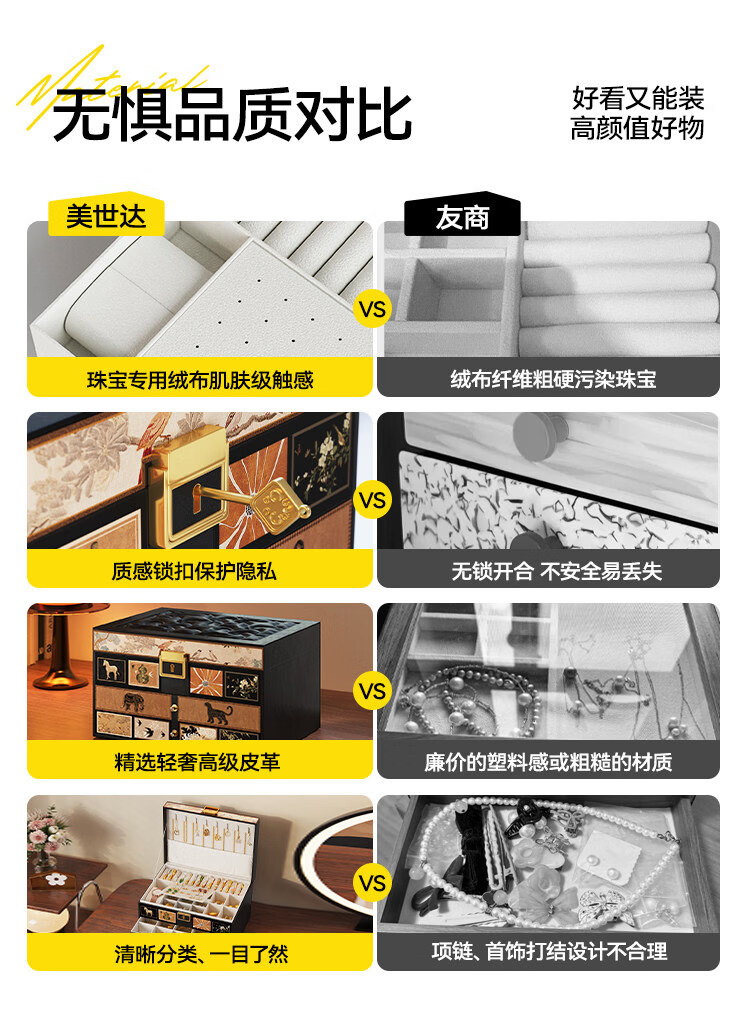 Material
无惧品质对比

好看又能装
高颜值好物

美世达

友商

VS

珠宝专用绒布肌肤级触感

绒布纤维粗硬污染珠宝

VS

质感锁扣保护隐私

无锁开合 不安全易丢失

VS

精选轻奢高级皮革

廉价的塑料感或粗糙的材质

VS

清晰分类、一目了然

项链、首饰打结设计不合理