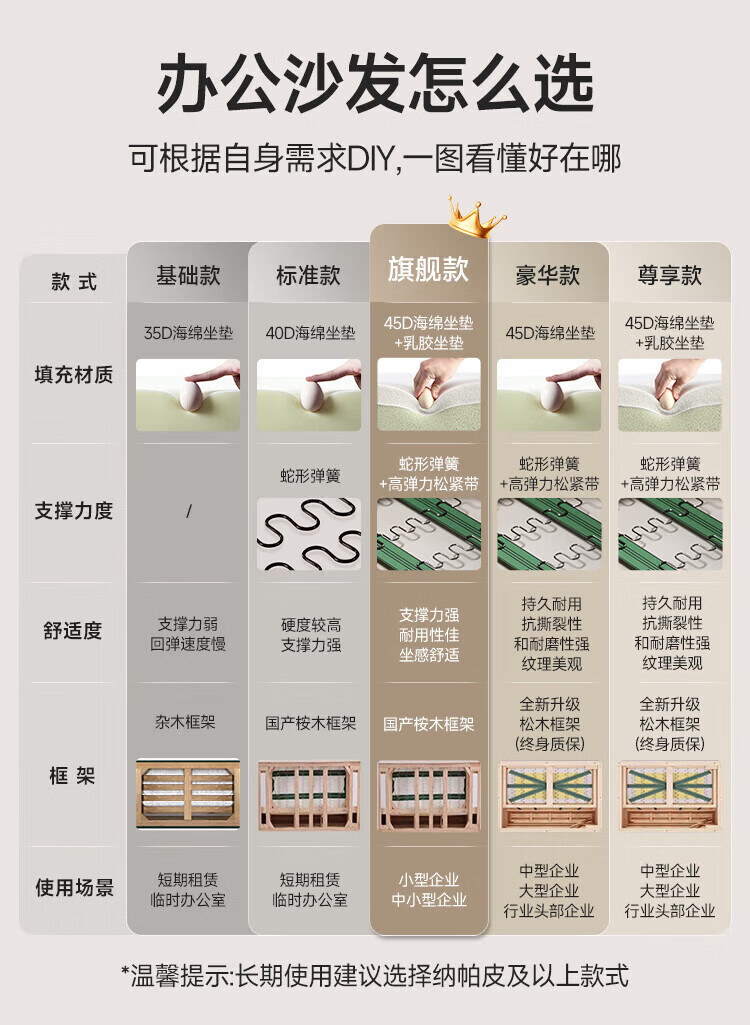 办公沙发怎么选

可根据自身需求DIY,一图看懂好在哪

| 款式 | 基础款 | 标准款 | 旗舰款 | 豪华款 | 尊享款 |
|---|---|---|---|---|---|
| 填充材质 | 35D海绵坐垫 | 40D海绵坐垫 | 45D海绵坐垫 +乳胶坐垫 | 45D海绵坐垫 | 45D海绵坐垫 +乳胶坐垫 |
| 支撑力度 | / | 蛇形弹簧 | 蛇形弹簧 +高弹力松紧带 | 蛇形弹簧 +高弹力松紧带 | 蛇形弹簧 +高弹力松紧带 |
| 舒适度 | 支撑力弱 回弹速度慢 | 硬度较高 支撑力强 | 支撑力强 耐用性佳 坐感舒适 | 持久耐用 抗撕裂性 和耐磨性强 纹理美观 | 持久耐用 抗撕裂性 和耐磨性强 纹理美观 |
| 框架 | 杂木框架 | 国产桉木框架 | 国产桉木框架 | 全新升级 松木框架 (终身质保) | 全新升级 松木框架 (终身质保) |
| 使用场景 | 短期租赁 临时办公室 | 短期租赁 临时办公室 | 小型企业 中小型企业 | 中型企业 大型企业 行业头部企业 | 中型企业 大型企业 行业头部企业 |

*温馨提示:长期使用建议选择纳帕皮及以上款式