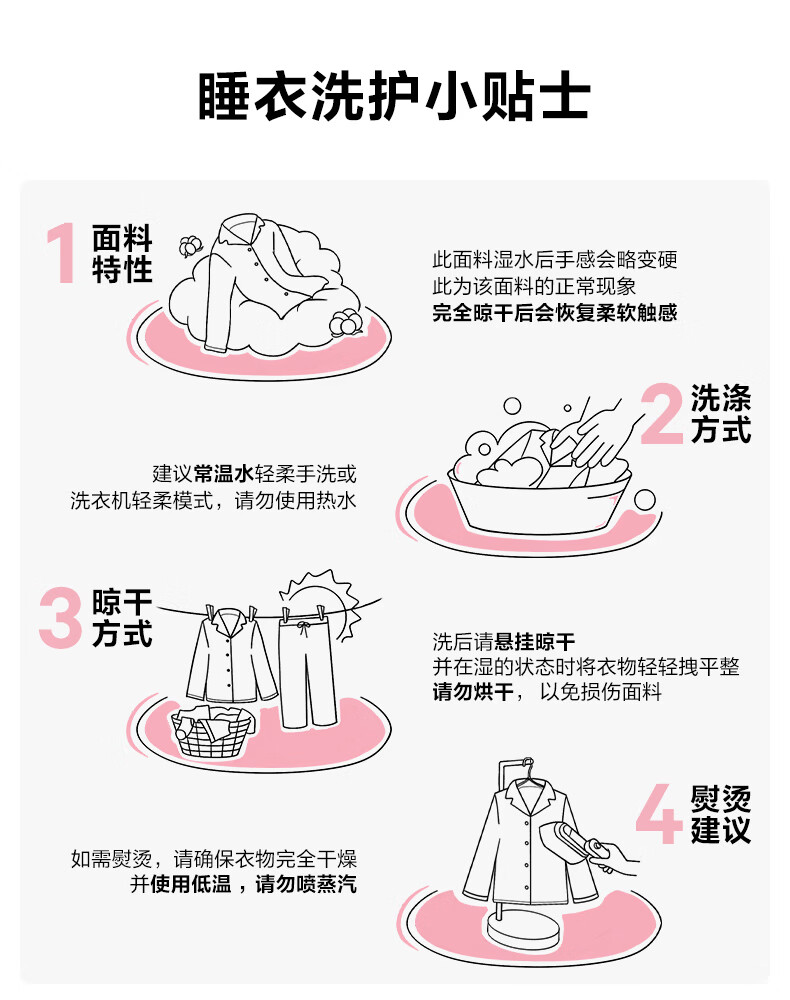 睡衣洗护小贴士

1 面料特性

此面料湿水后手感会略变硬
此为该面料的正常现象
完全晾干后会恢复柔软触感

2 洗涤方式

建议常温水轻柔手洗或
洗衣机轻柔模式，请勿使用热水

3 晾干方式

洗后请悬挂晾干
并在湿的状态时将衣物轻轻拽平整
请勿烘干，以免损伤面料

4 熨烫建议

如需熨烫，请确保衣物完全干燥
并使用低温，请勿喷蒸汽