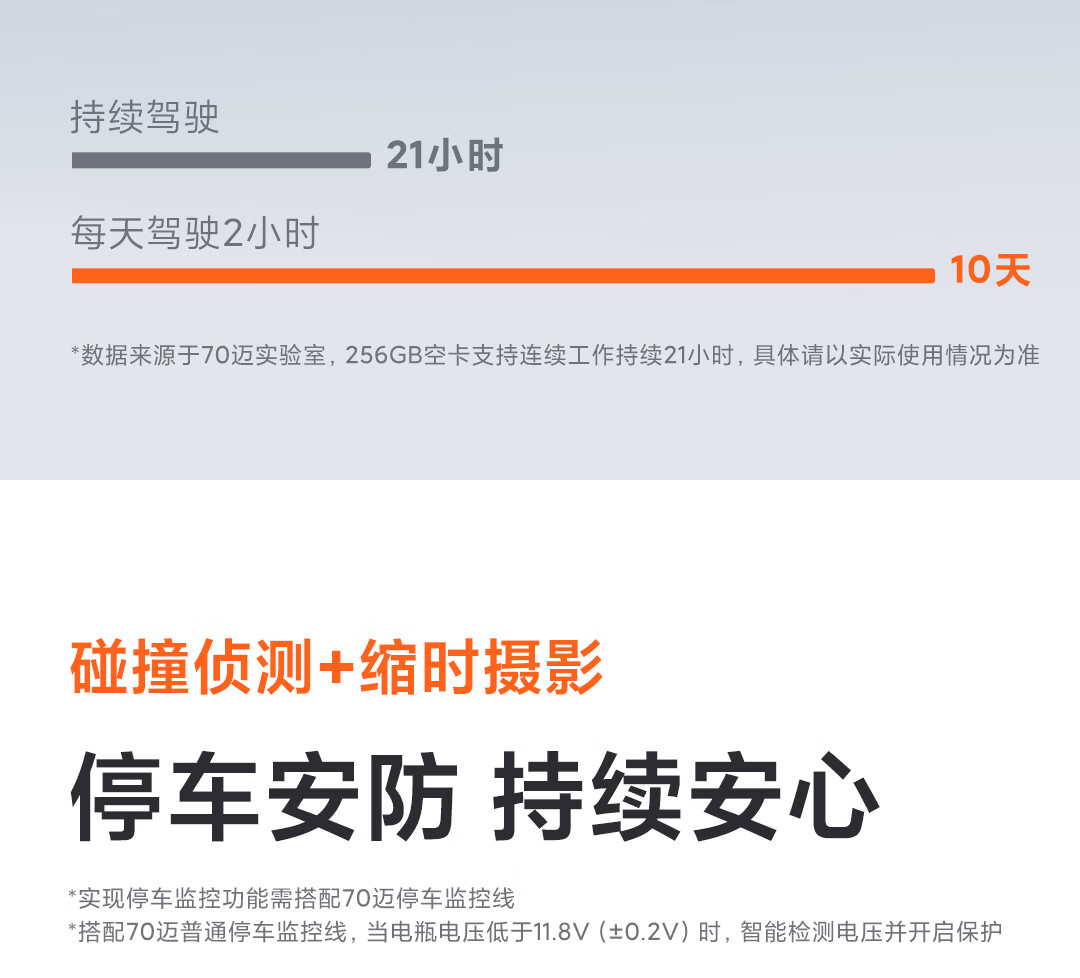 持续驾驶

21小时

每天驾驶2小时

10天

*数据来源于70迈实验室，256GB空卡支持连续工作持续21小时，具体请以实际使用情况为准

碰撞侦测+缩时摄影

停车安防 持续安心

*实现停车监控功能需搭配70迈停车监控线
*搭配70迈普通停车监控线，当电瓶电压低于11.8V（±0.2V）时，智能检测电压并开启保护