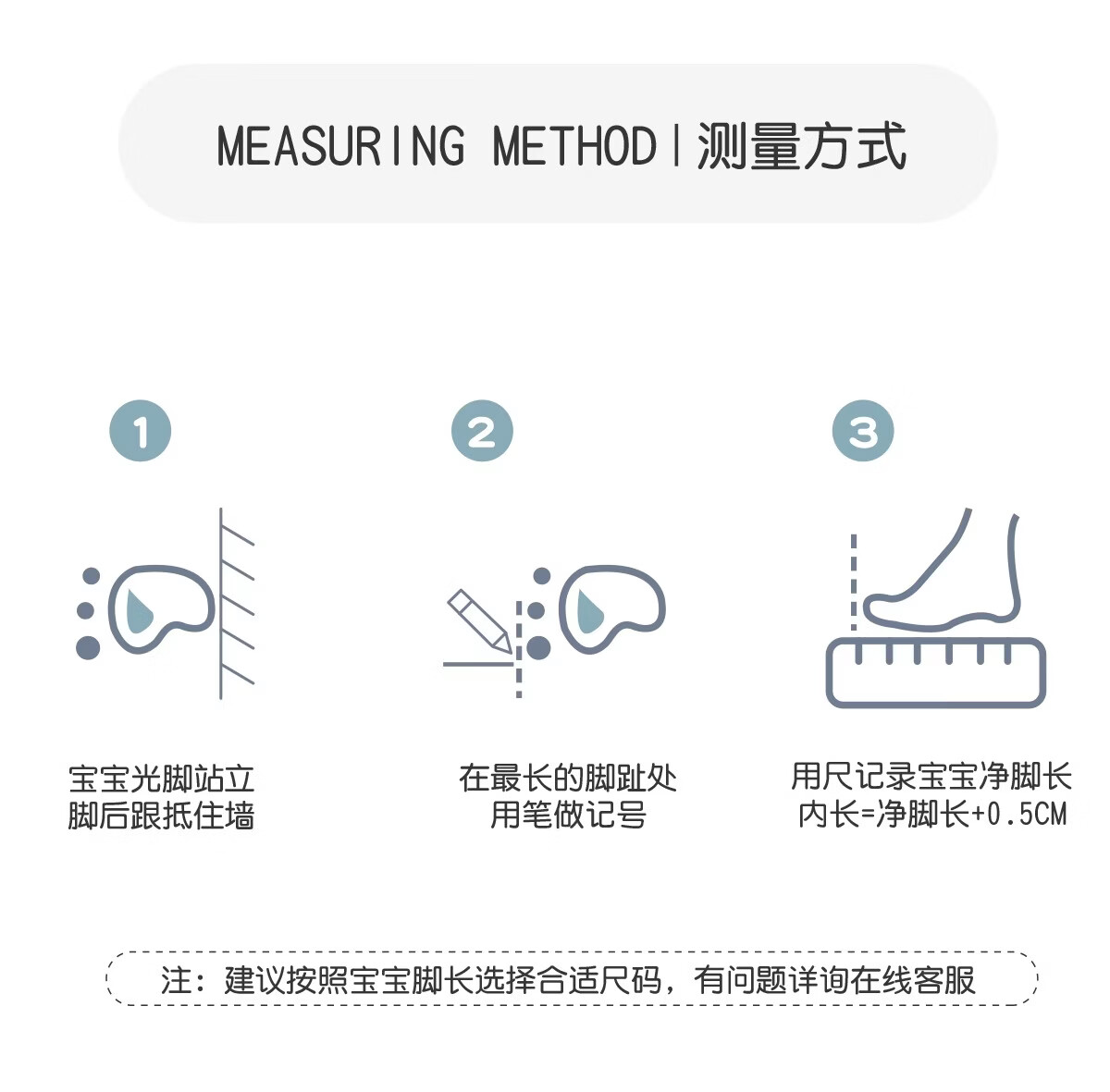 MEASURING METHOD | 测量方式

1

宝宝光脚站立
脚后跟抵住墙

2

在最长的脚趾处
用笔做记号

3

用尺记录宝宝净脚长
内长=净脚长+0.5CM

注：建议按照宝宝脚长选择合适尺码，有问题详询在线客服