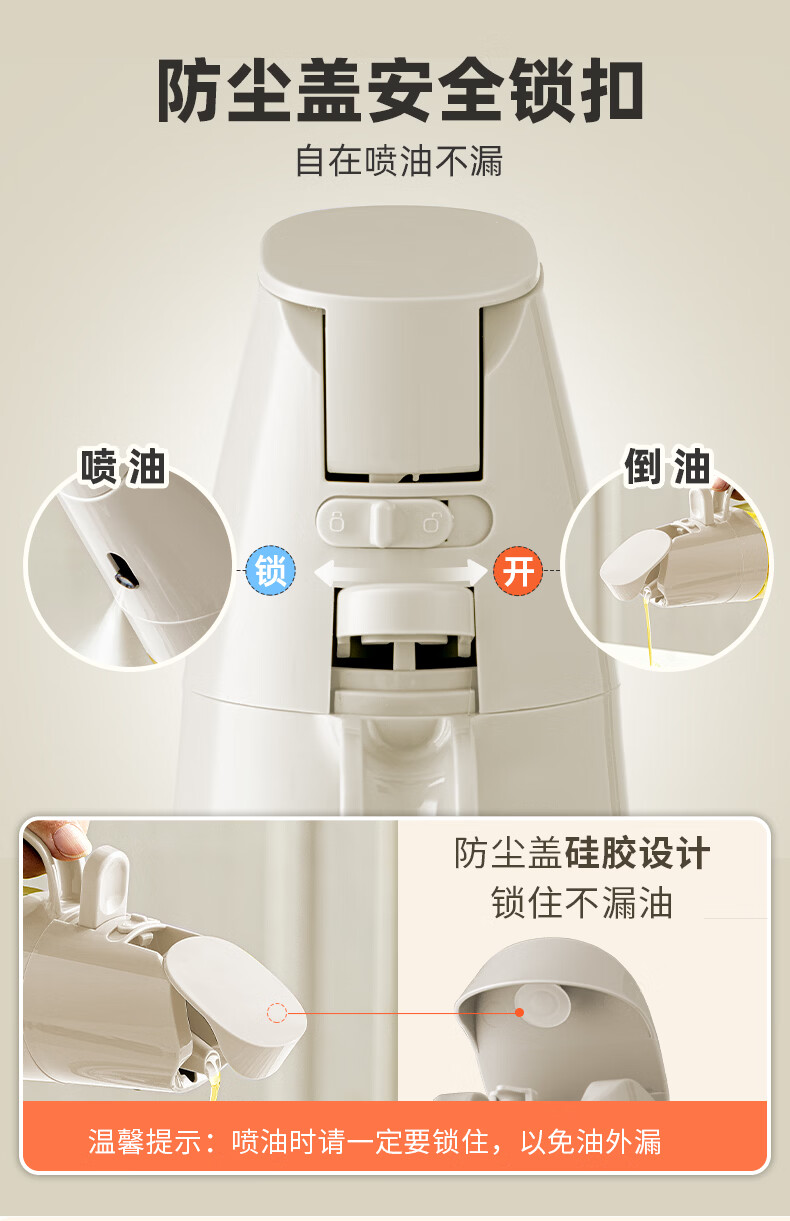 防尘盖安全锁扣

自在喷油不漏

喷油

倒油

锁

开

防尘盖硅胶设计
锁住不漏油

温馨提示：喷油时请一定要锁住，以免油外漏