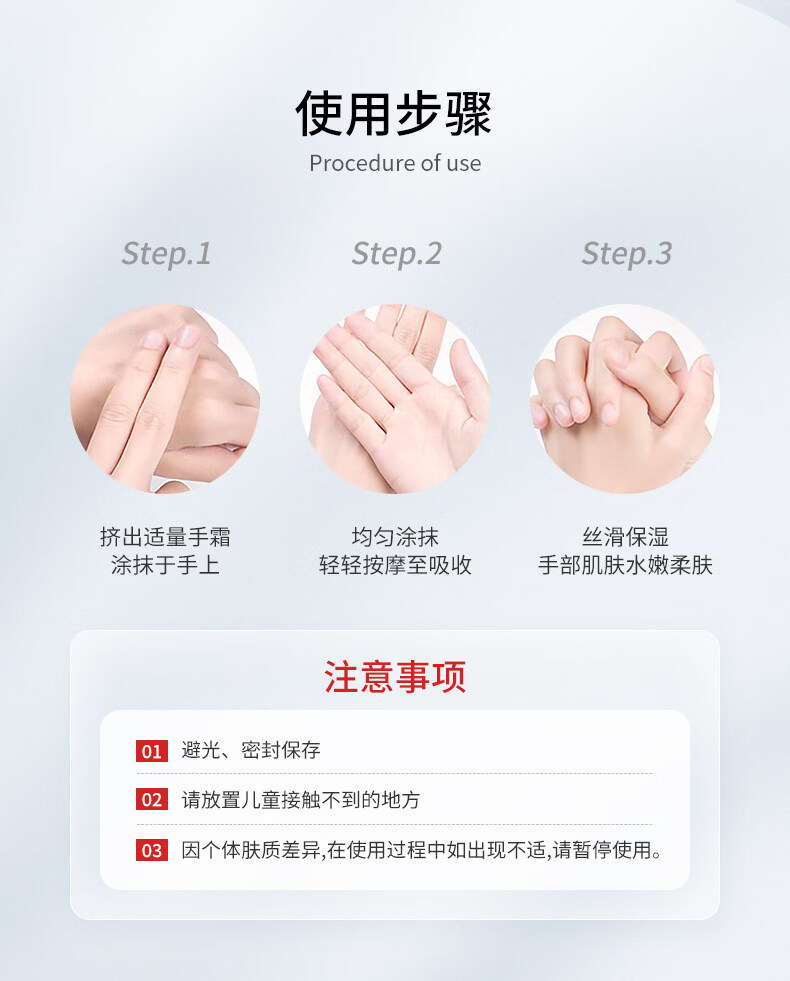 使用步骤
Procedure of use

Step.1

挤出适量手霜
涂抹于手上

Step.2

均匀涂抹
轻轻按摩至吸收

Step.3

丝滑保湿
手部肌肤水嫩柔肤

注意事项

01 避光、密封保存

02 请放置儿童接触不到的地方

03 因个体肤质差异,在使用过程中如出现不适,请暂停使用。