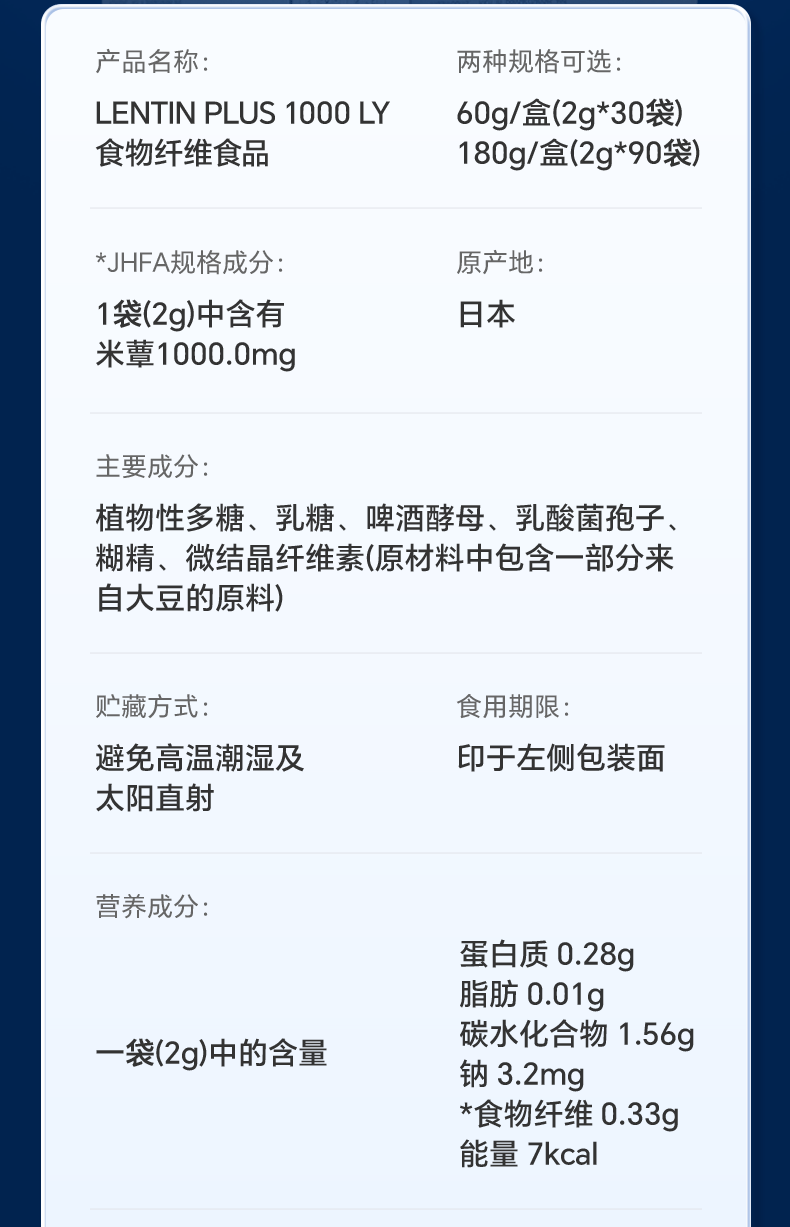 产品名称:

LENTIN PLUS 1000 LY
食物纤维食品

两种规格可选:

60g/盒(2g*30袋)
180g/盒(2g*90袋)

*JHFA规格成分:

1袋(2g)中含有
米蕈1000.0mg

原产地:

日本

主要成分:

植物性多糖、乳糖、啤酒酵母、乳酸菌孢子、糊精、微结晶纤维素(原材料中包含一部分来自大豆的原料)

贮藏方式:

避免高温潮湿及
太阳直射

食用期限:

印于左侧包装面

营养成分:

一袋(2g)中的含量

蛋白质 0.28g
脂肪 0.01g
碳水化合物 1.56g
钠 3.2mg
*食物纤维 0.33g
能量 7kcal