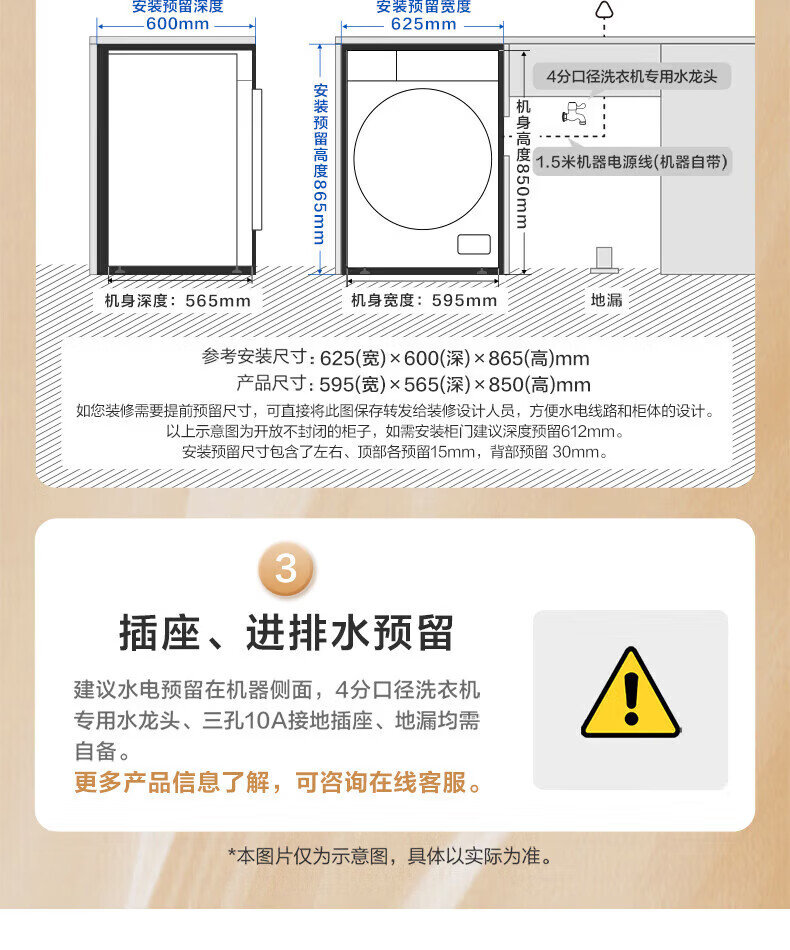 安装预留深度
600mm

安装预留宽度
625mm

安装预留高度865mm

机身高度850mm

4分口径洗衣机专用水龙头

1.5米机器电源线(机器自带)

机身深度：565mm

机身宽度：595mm

地漏

参考安装尺寸：625(宽)×600(深)×865(高)mm
产品尺寸：595(宽)×565(深)×850(高)mm
如您装修需要提前预留尺寸，可直接将此图保存转发给装修设计人员，方便水电线路和柜体的设计。
以上示意图为开放不封闭的柜子，如需安装柜门建议深度预留612mm。
安装预留尺寸包含了左右、顶部各预留15mm，背部预留 30mm。

3

插座、进排水预留

建议水电预留在机器侧面，4分口径洗衣机专用水龙头、三孔10A接地插座、地漏均需自备。
更多产品信息了解，可咨询在线客服。

*本图片仅为示意图，具体以实际为准。