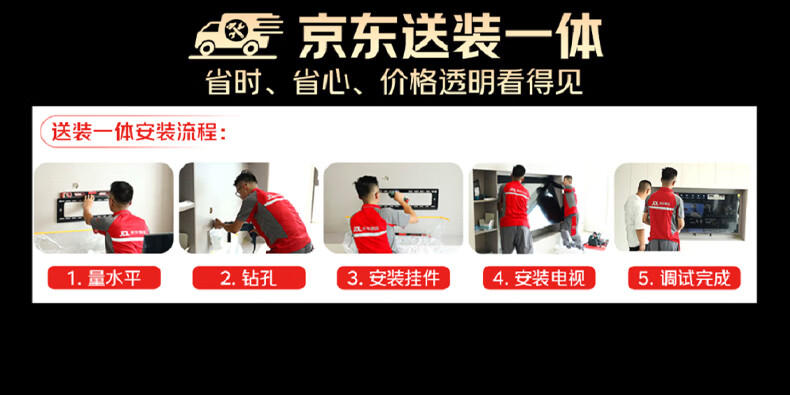 京东送装一体
省时、省心、价格透明看得见

送装一体安装流程：

1. 量水平

2. 钻孔

3. 安装挂件

4. 安装电视

5. 调试完成