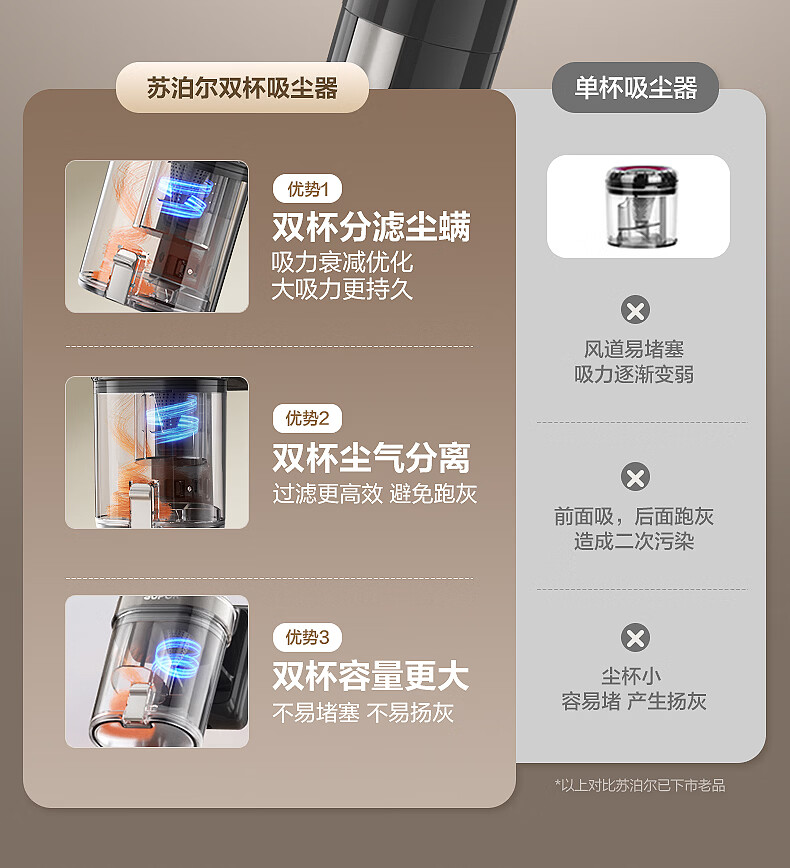 苏泊尔双杯吸尘器

优势1
双杯分滤尘螨
吸力衰减优化
大吸力更持久

优势2
双杯尘气分离
过滤更高效 避免跑灰

SUPOR

优势3
双杯容量更大
不易堵塞 不易扬灰

单杯吸尘器

风道易堵塞
吸力逐渐变弱

前面吸，后面跑灰
造成二次污染

尘杯小
容易堵 产生扬灰

*以上对比苏泊尔已下市老品