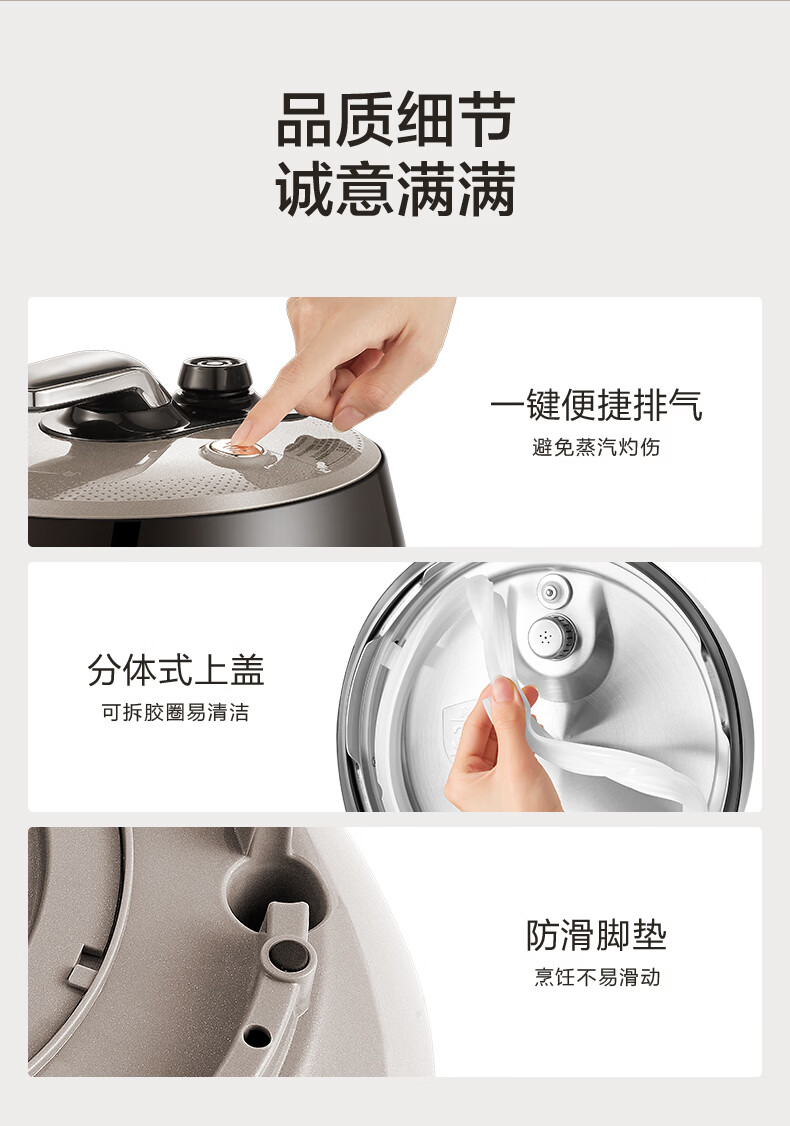 品质细节
诚意满满

一键便捷排气
避免蒸汽灼伤

分体式上盖
可拆胶圈易清洁

防滑脚垫
烹饪不易滑动