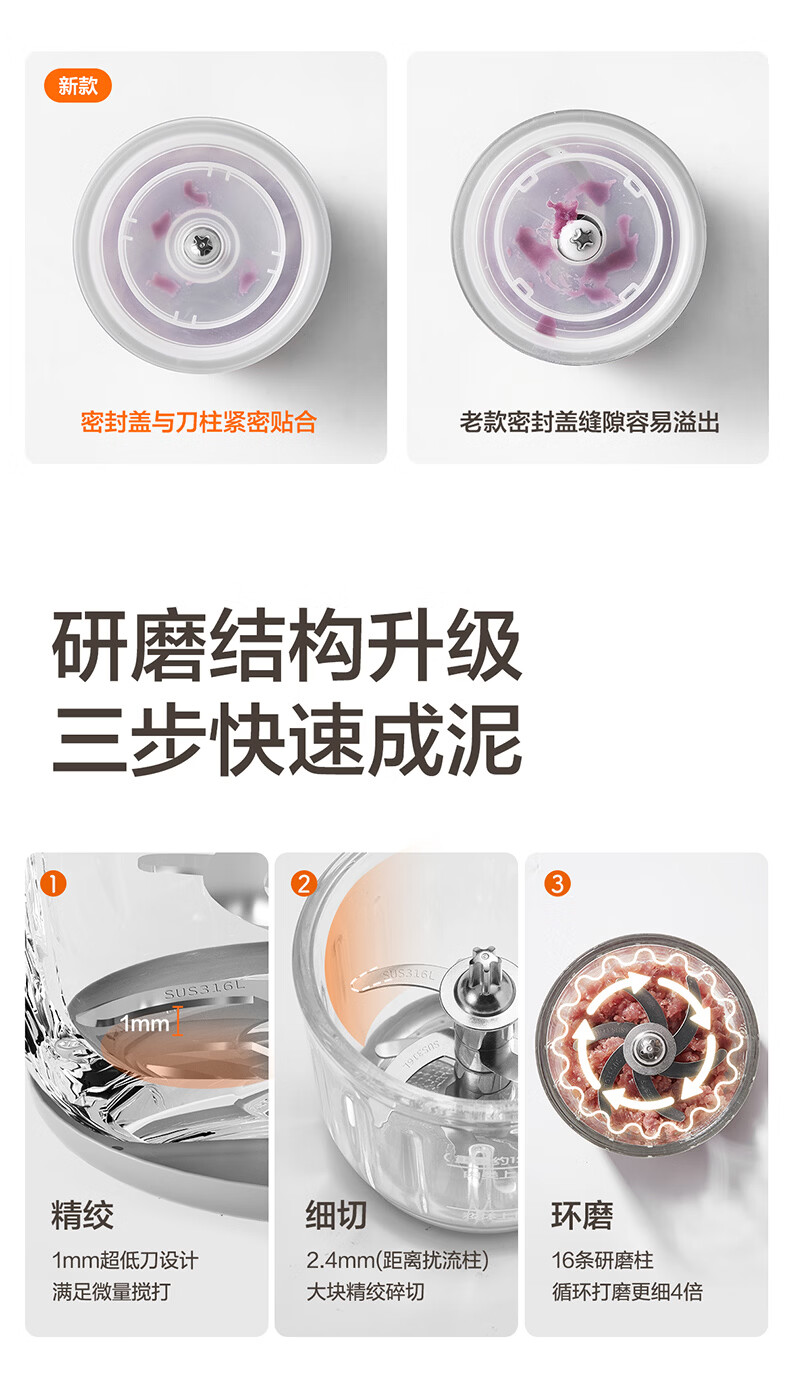 新款

密封盖与刀柱紧密贴合

老款密封盖缝隙容易溢出

研磨结构升级
三步快速成泥

1
SUS316L
1mm
精绞
1mm超低刀设计
满足微量搅打

2
SUS316L
细切
2.4mm(距离扰流柱)
大块精绞碎切

3
环磨
16条研磨柱
循环打磨更细4倍