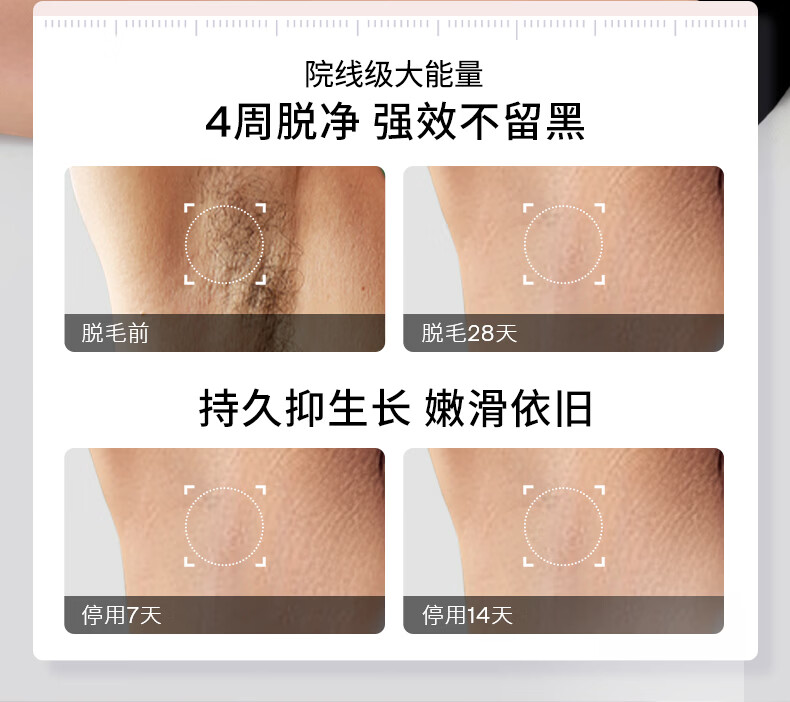 院线级大能量

4周脱净 强效不留黑

脱毛前

脱毛28天

持久抑生长 嫩滑依旧

停用7天

停用14天