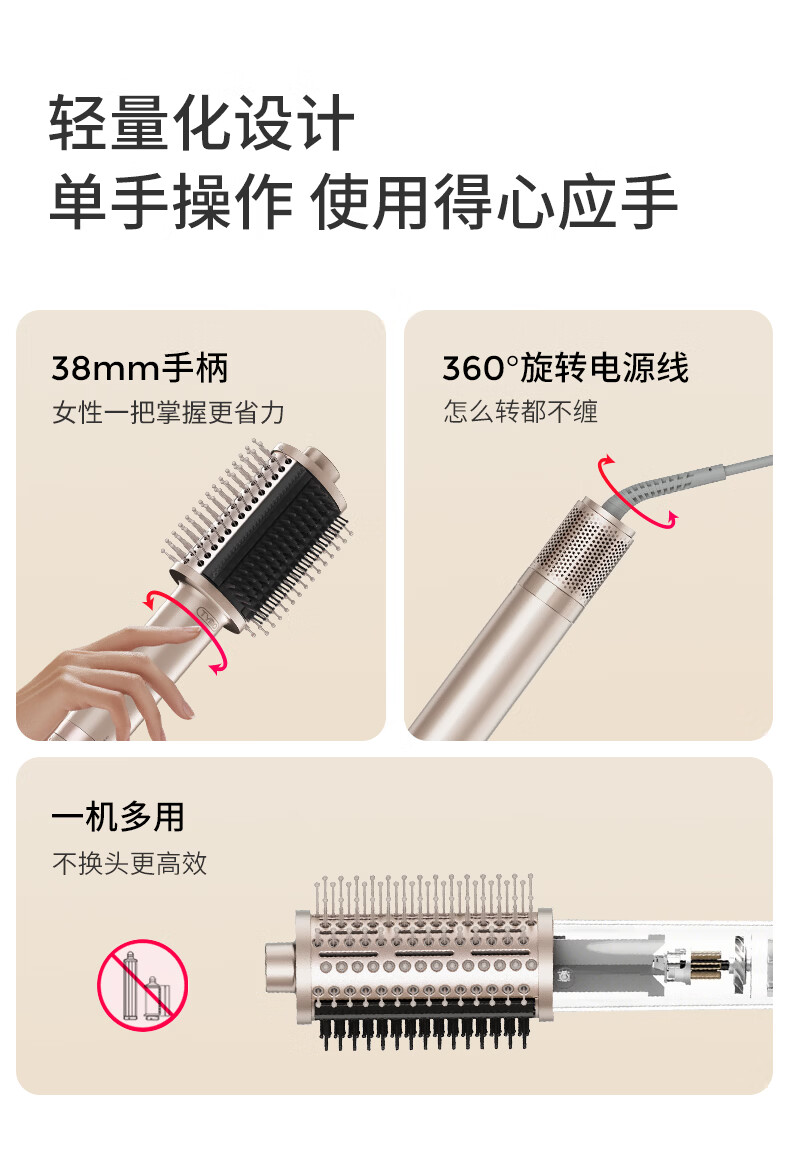 轻量化设计
单手操作 使用得心应手

38mm手柄
女性一把掌握更省力

360°旋转电源线
怎么转都不缠

一机多用
不换头更高效