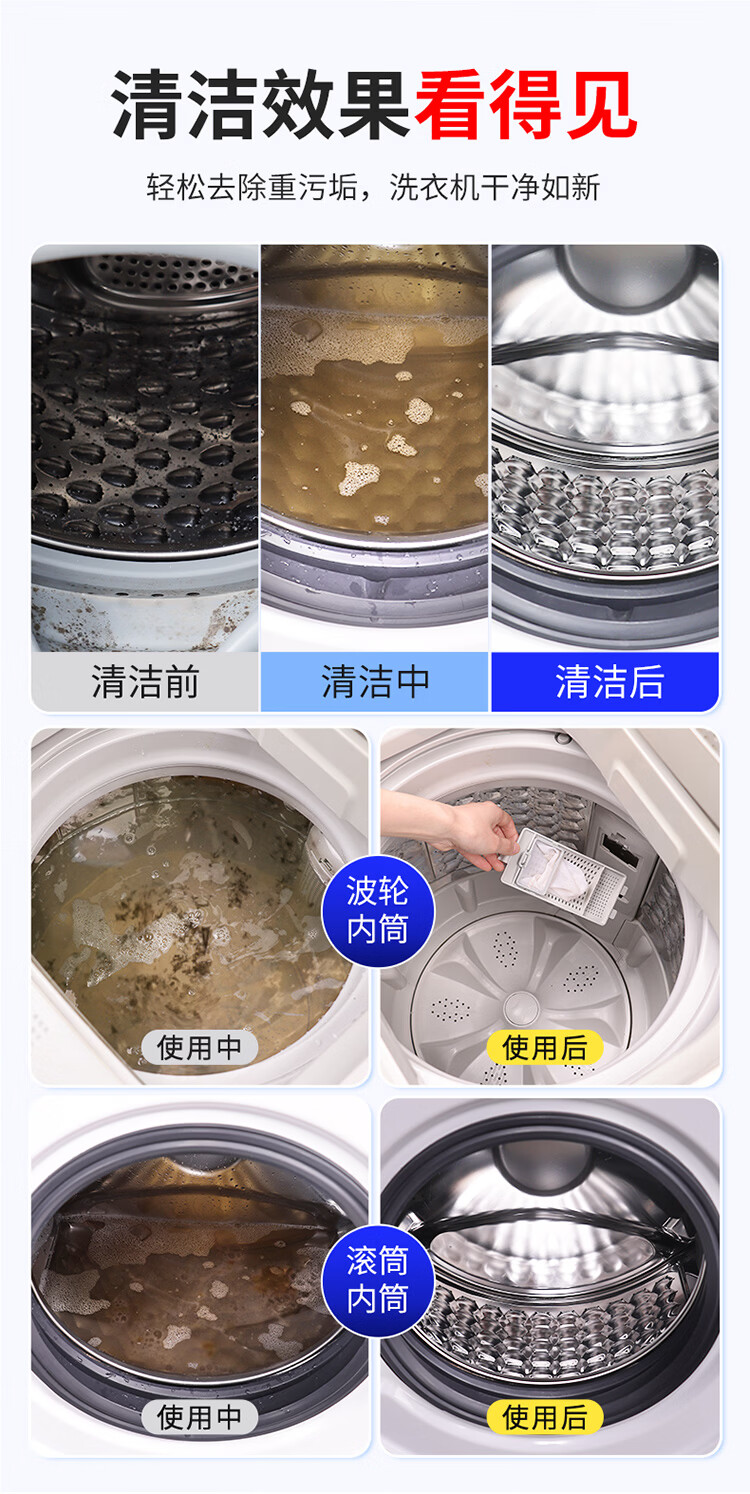 清洁效果看得见

轻松去除重污垢，洗衣机干净如新

清洁前

清洁中

清洁后

波轮内筒

使用中

使用后

滚筒内筒

使用中

使用后