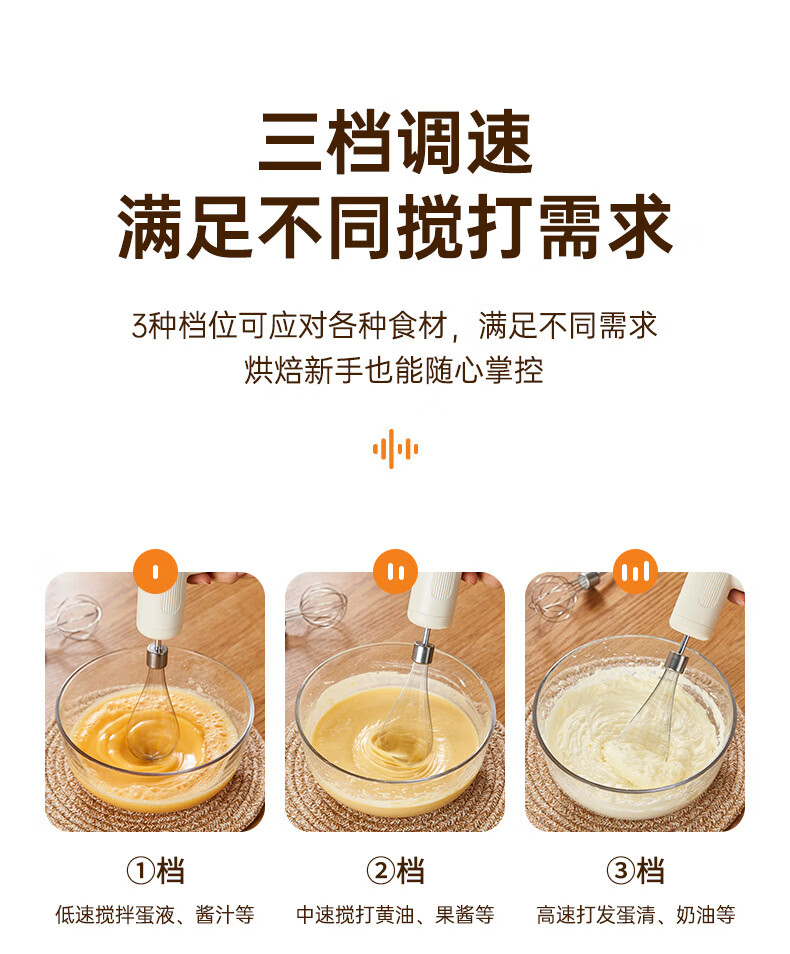 三档调速
满足不同搅打需求

3种档位可应对各种食材，满足不同需求
烘焙新手也能随心掌控

①档
低速搅拌蛋液、酱汁等

②档
中速搅打黄油、果酱等

③档
高速打发蛋清、奶油等