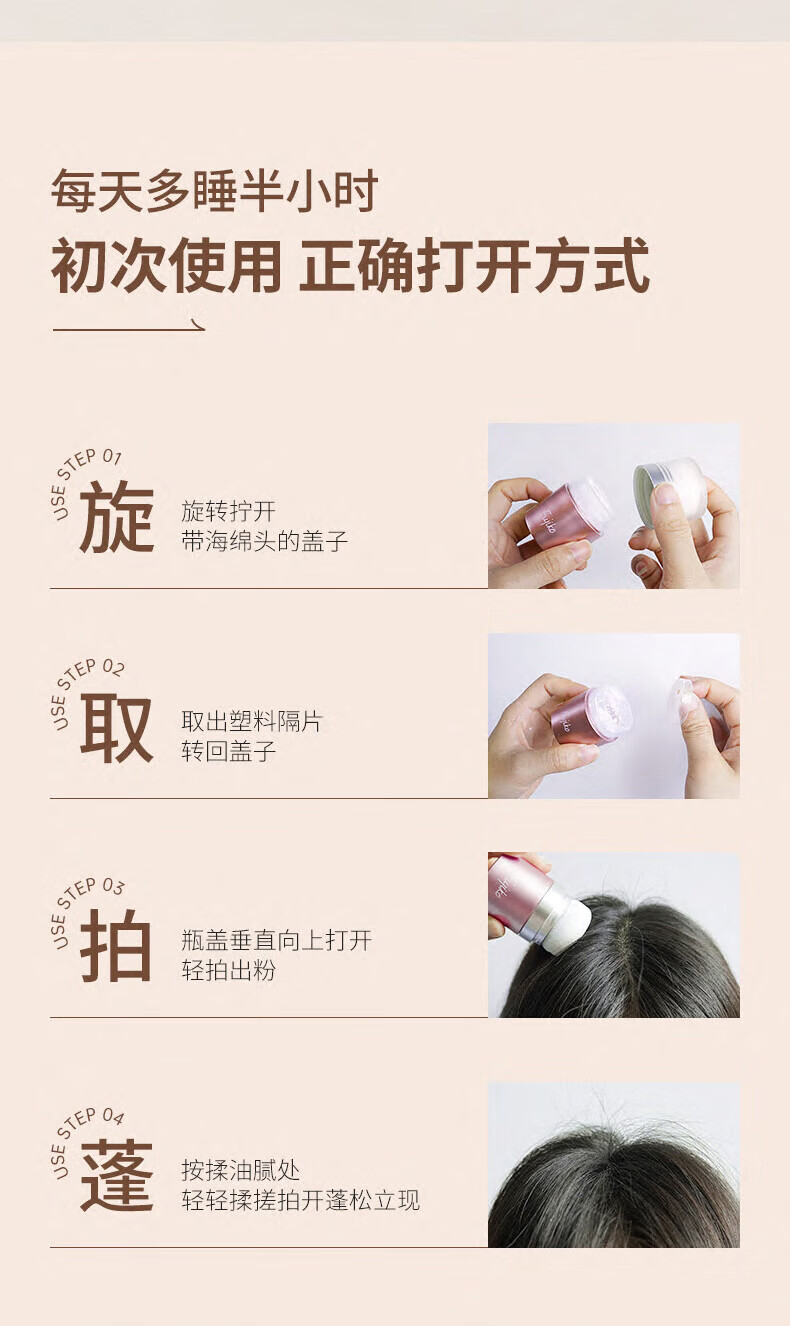 每天多睡半小时
初次使用 正确打开方式

USE STEP 01
旋
旋转拧开
带海绵头的盖子

USE STEP 02
取
取出塑料隔片
转回盖子

USE STEP 03
拍
瓶盖垂直向上打开
轻拍出粉

USE STEP 04
蓬
按揉油腻处
轻轻揉搓拍开蓬松立现