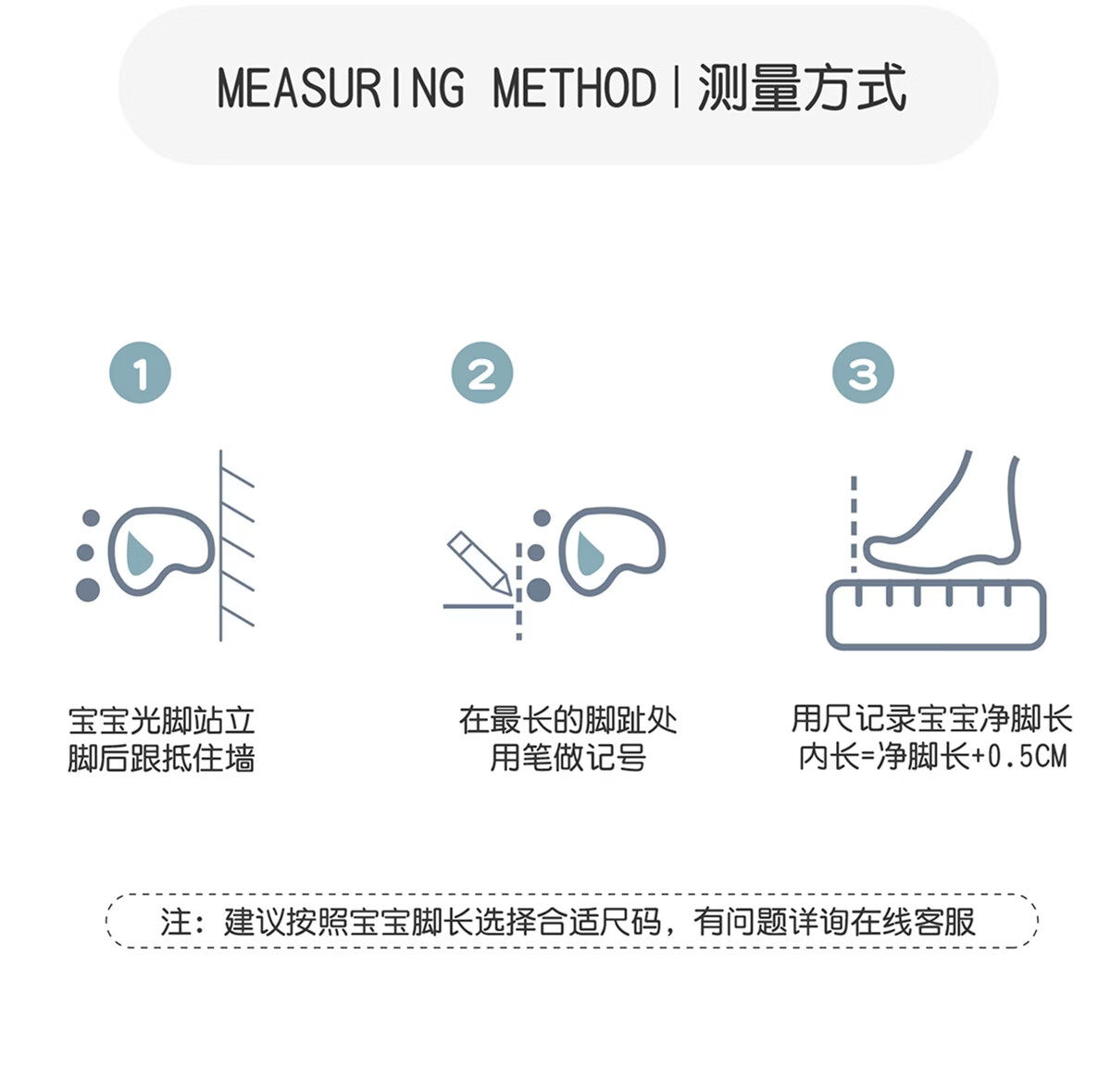 MEASURING METHOD | 测量方式

1

宝宝光脚站立
脚后跟抵住墙

2

在最长的脚趾处
用笔做记号

3

用尺记录宝宝净脚长
内长=净脚长+0.5CM

注：建议按照宝宝脚长选择合适尺码，有问题详询在线客服