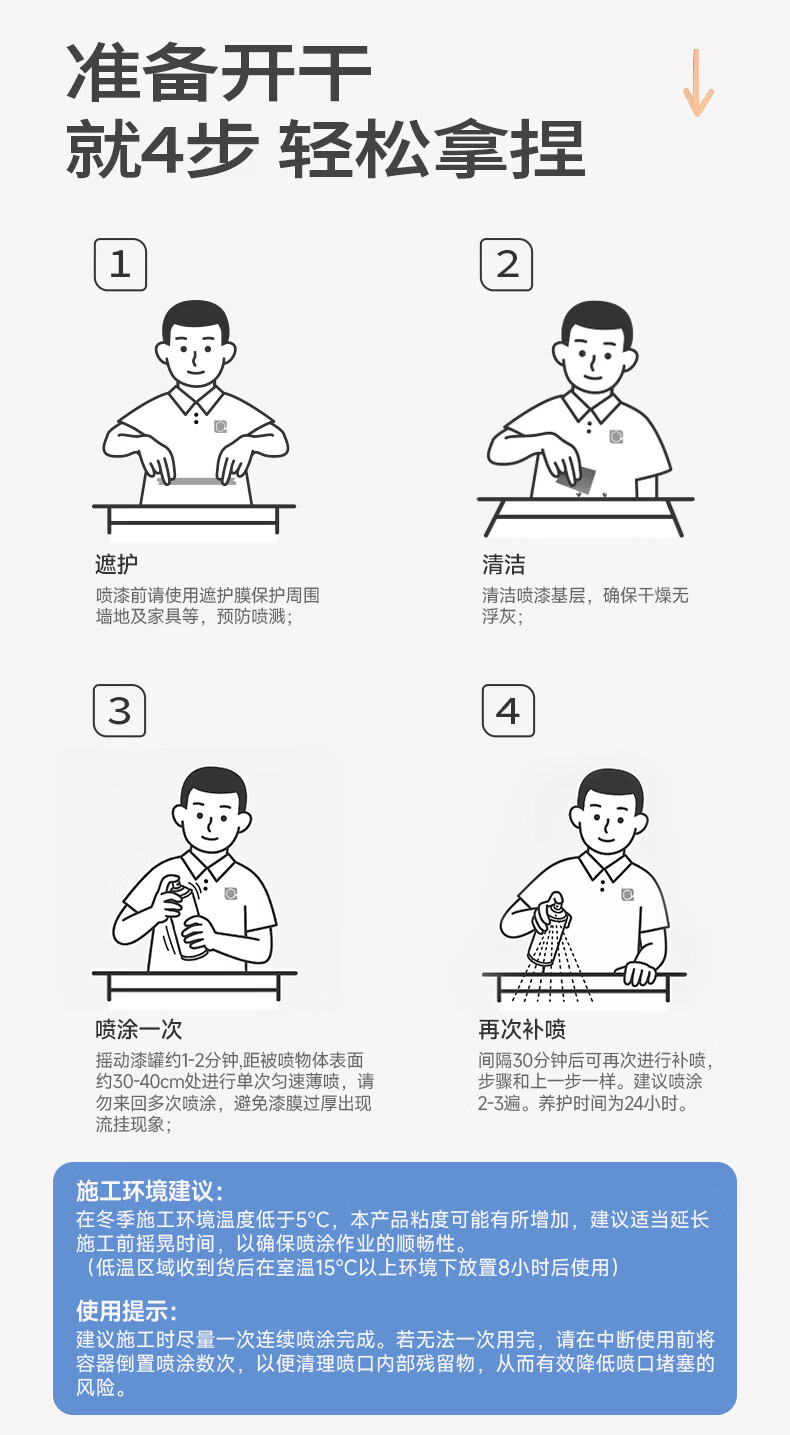 准备开干
就4步 轻松拿捏

1

遮护
喷漆前请使用遮护膜保护周围墙地及家具等，预防喷溅；

2

清洁
清洁喷漆基层，确保干燥无浮灰；

3

喷涂一次
摇动漆罐约1-2分钟,距被喷物体表面约30-40cm处进行单次匀速薄喷，请勿来回多次喷涂，避免漆膜过厚出现流挂现象；

4

再次补喷
间隔30分钟后可再次进行补喷，步骤和上一步一样。建议喷涂2-3遍。养护时间为24小时。

施工环境建议：
在冬季施工环境温度低于5°C，本产品粘度可能有所增加，建议适当延长施工前摇晃时间，以确保喷涂作业的顺畅性。
（低温区域收到货后在室温15°C以上环境下放置8小时后使用）

使用提示：
建议施工时尽量一次连续喷涂完成。若无法一次用完，请在中断使用前将容器倒置喷涂数次，以便清理喷口内部残留物，从而有效降低喷口堵塞的风险。