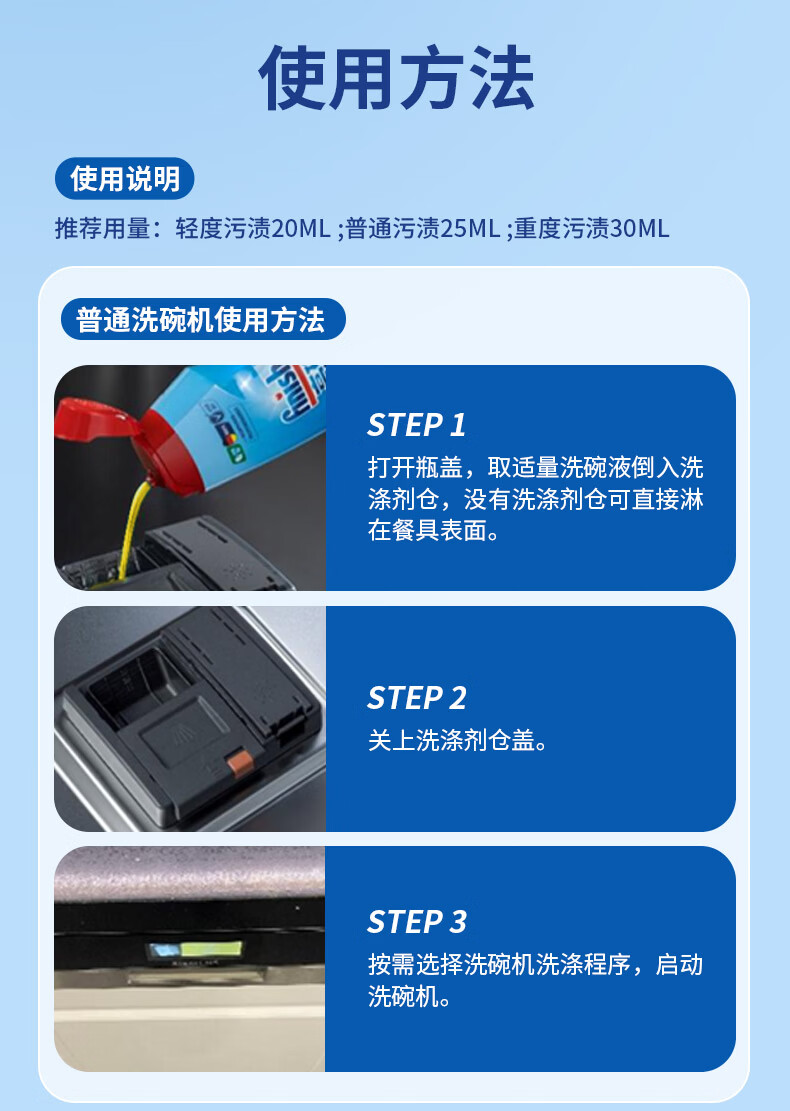 使用方法

使用说明

推荐用量：轻度污渍20ML ;普通污渍25ML ;重度污渍30ML

普通洗碗机使用方法

STEP 1

打开瓶盖，取适量洗碗液倒入洗涤剂仓，没有洗涤剂仓可直接淋在餐具表面。

STEP 2

关上洗涤剂仓盖。

STEP 3

按需选择洗碗机洗涤程序，启动洗碗机。